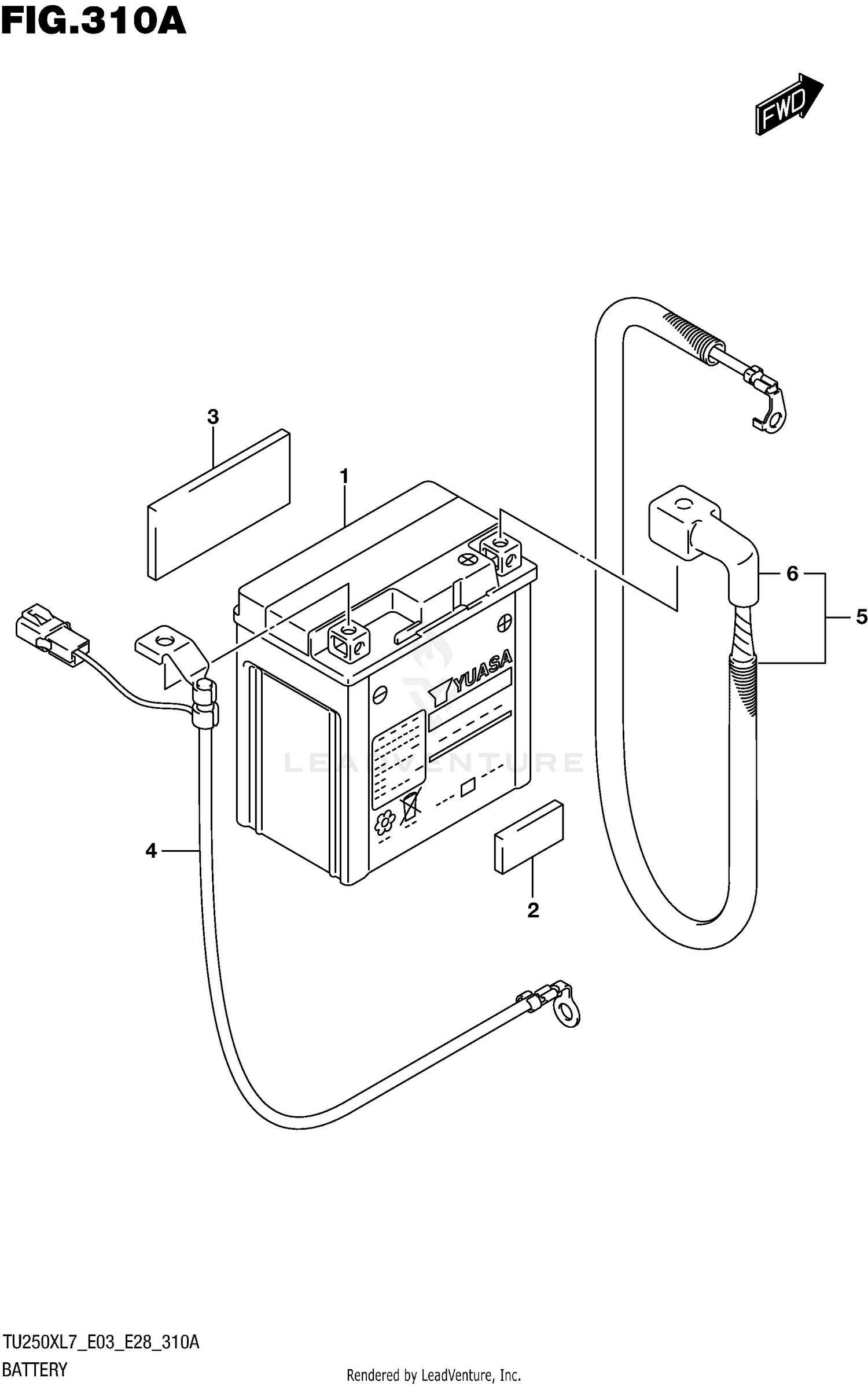 FIG.310A

FWD

3

1

6

5

YUASA

LEADVENTURE

4

2

TU250XL7_E03_E28_310A

BATTERY

Rendered by LeadVenture, Inc.