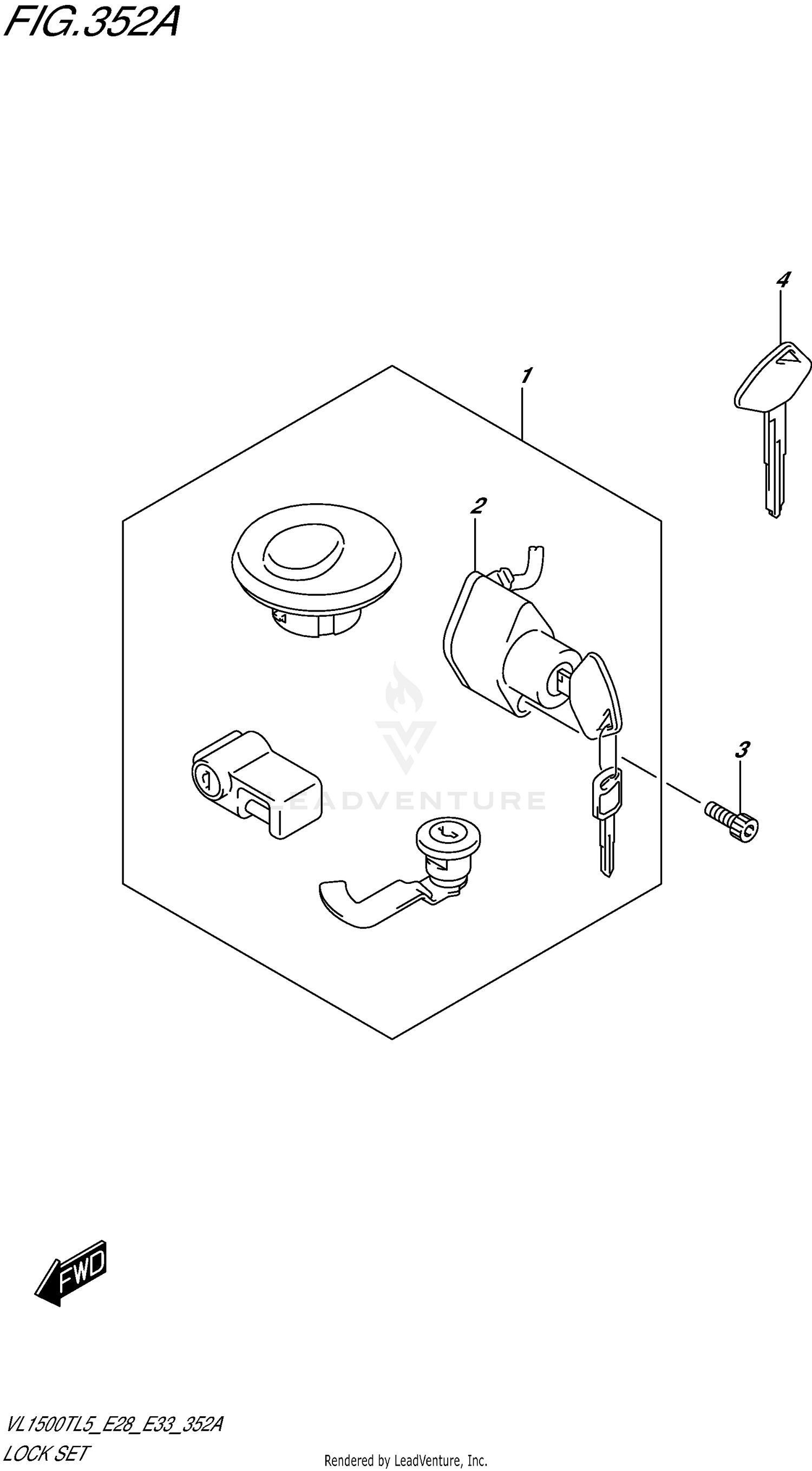 FIG.352A

4

1

2

LEADVENTURE

3

FWD

VL1500TL5_E28_E33_352A
LOCK SET

Rendered by LeadVenture, Inc.