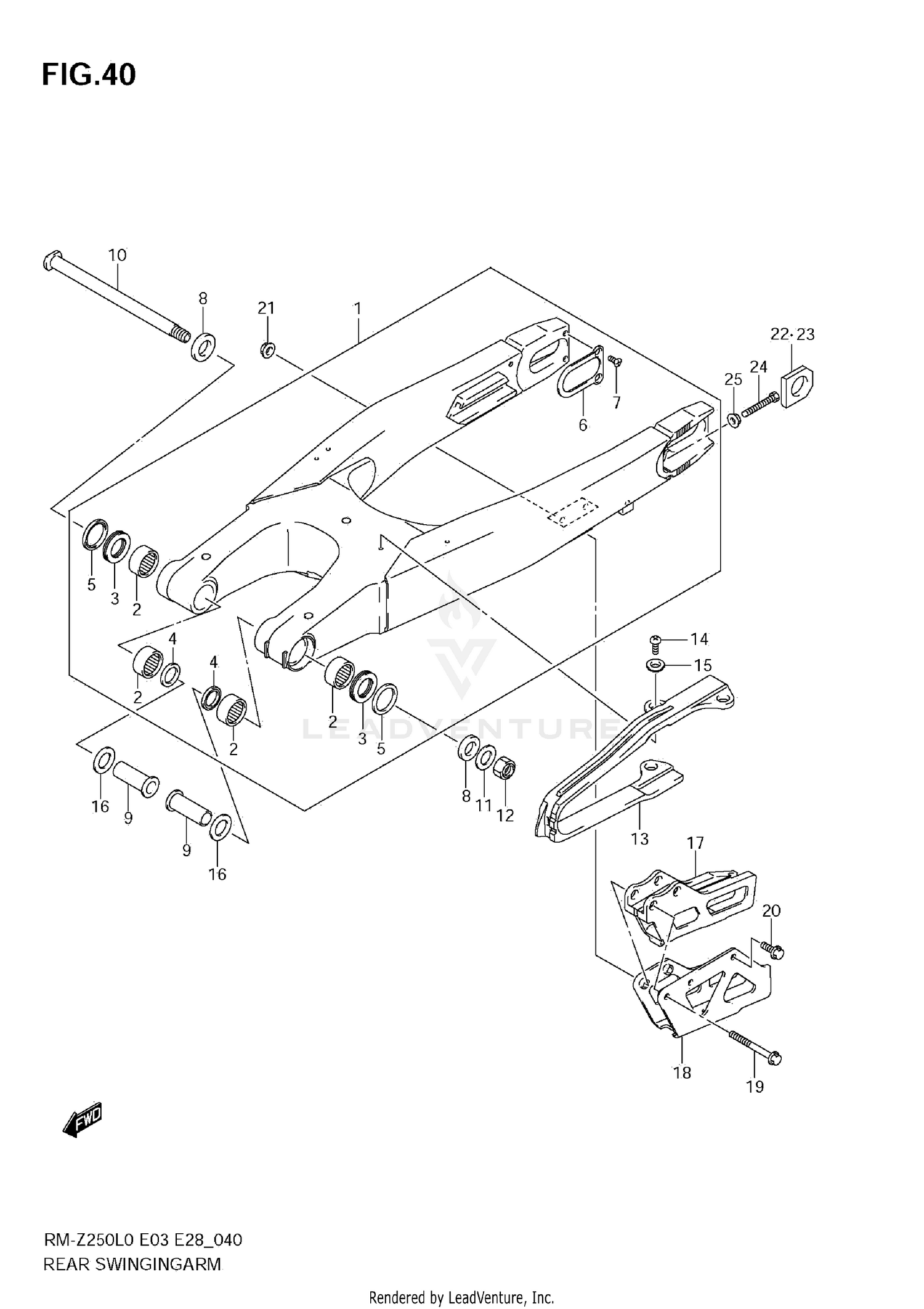 FIG.40

10
8
21
1
22·23
24
25
7
6
5
3
2
4
2
4
2
2
3
5
14
15
16
9
9
16
8
11
12
13
17
20
18
19

LEADVENTURE

FWD

RM-Z250L0 E03 E28_040
REAR SWINGINGARM

Rendered by LeadVenture, Inc.