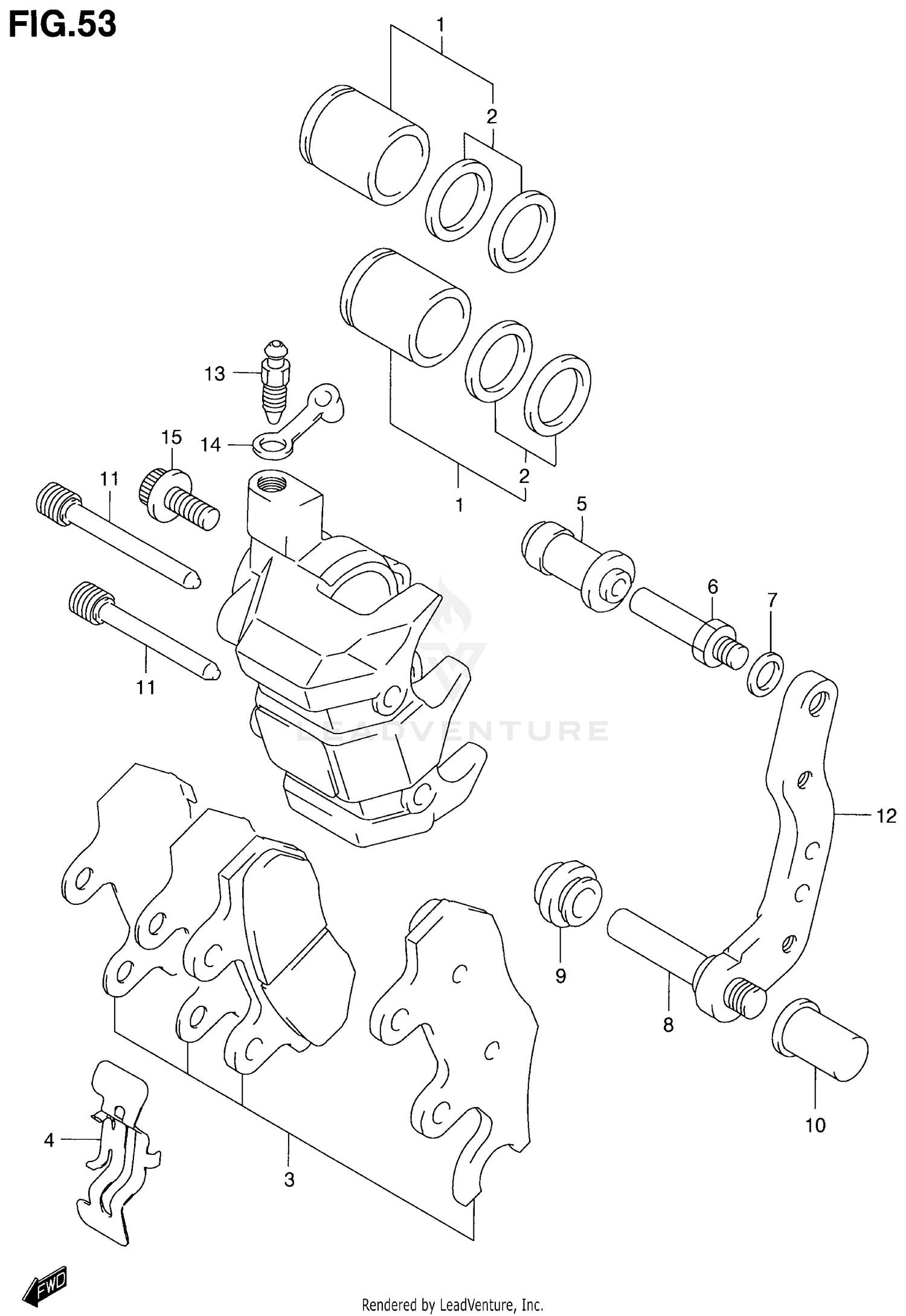 FIG.53

1
2
13
14
15
11
2
1
5
6
7
11
LEADVENTURE
12
9
8
10
4
3
FWD

Rendered by LeadVenture, Inc.