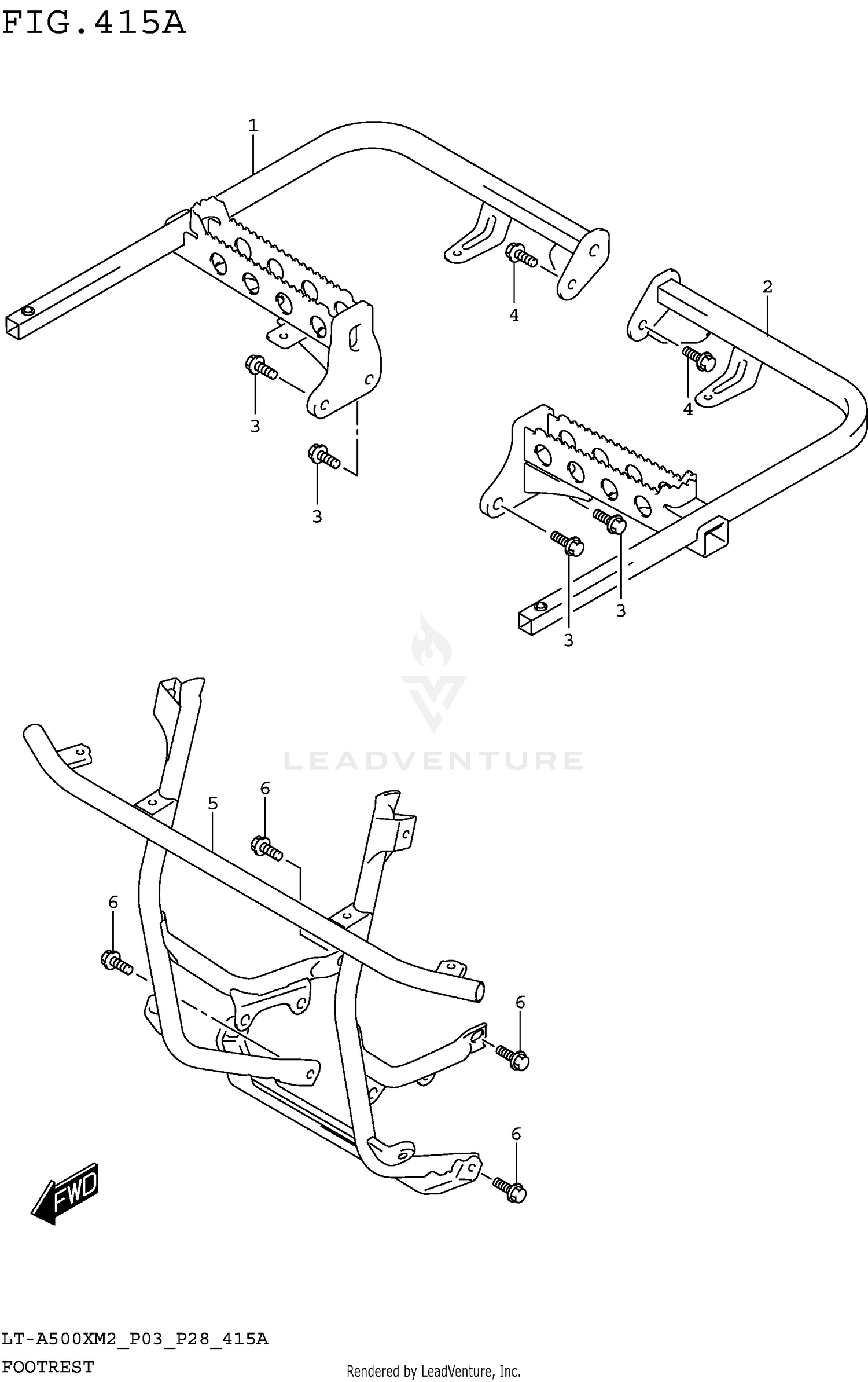 FIG.415A

1

4

2

4

3

3

3

3

LEADVENTURE

6

5

6

6

6

FWD

LT-A500XM2_P03_P28_415A

FOOTREST

Rendered by LeadVenture, Inc.