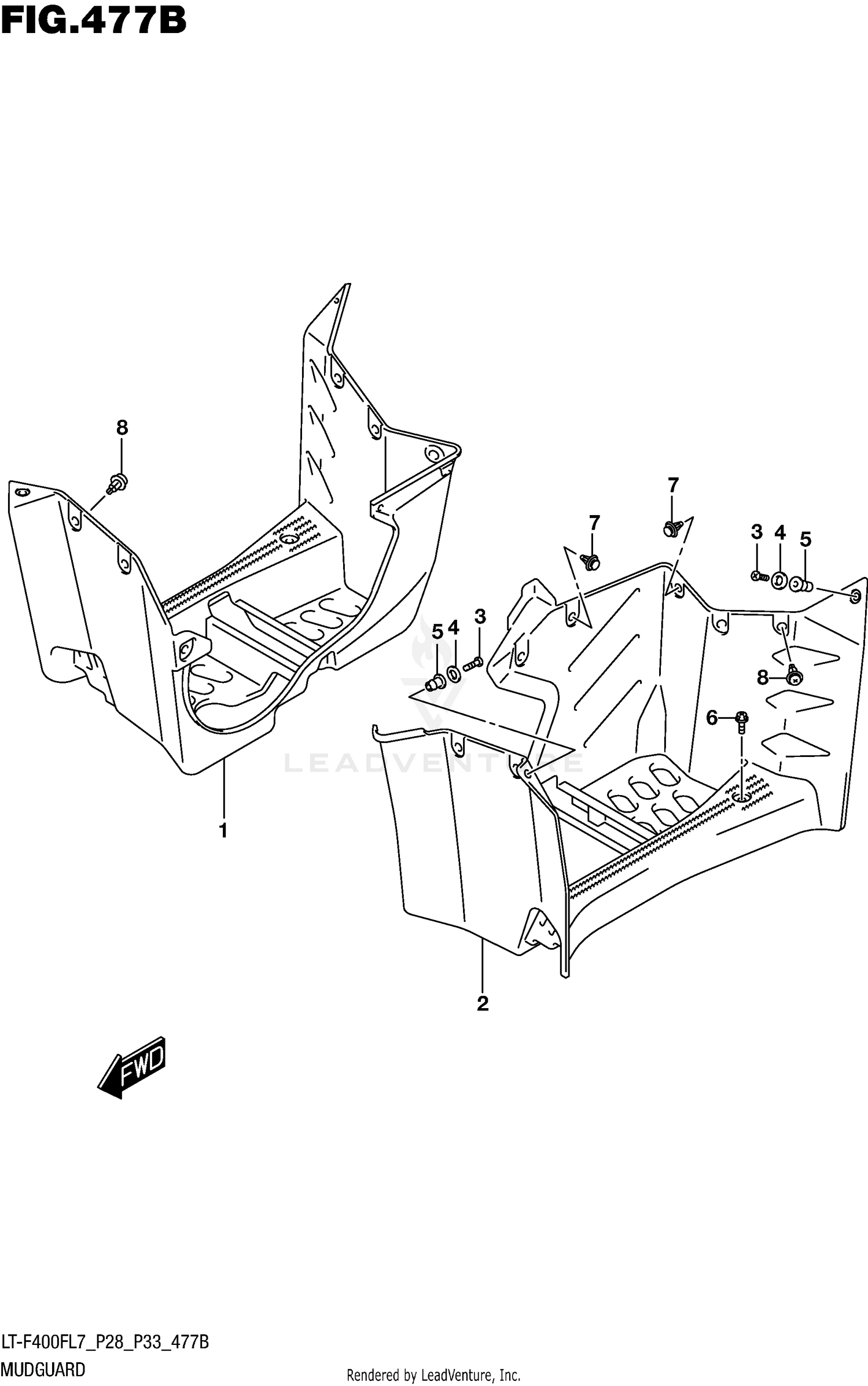 FIG.477B

8

7

7

3 4 5

5 4 3

8

6

LEADVENTURE

1

2

FWD

LT-F400FL7_P28_P33_477B
MUDGUARD

Rendered by LeadVenture, Inc.