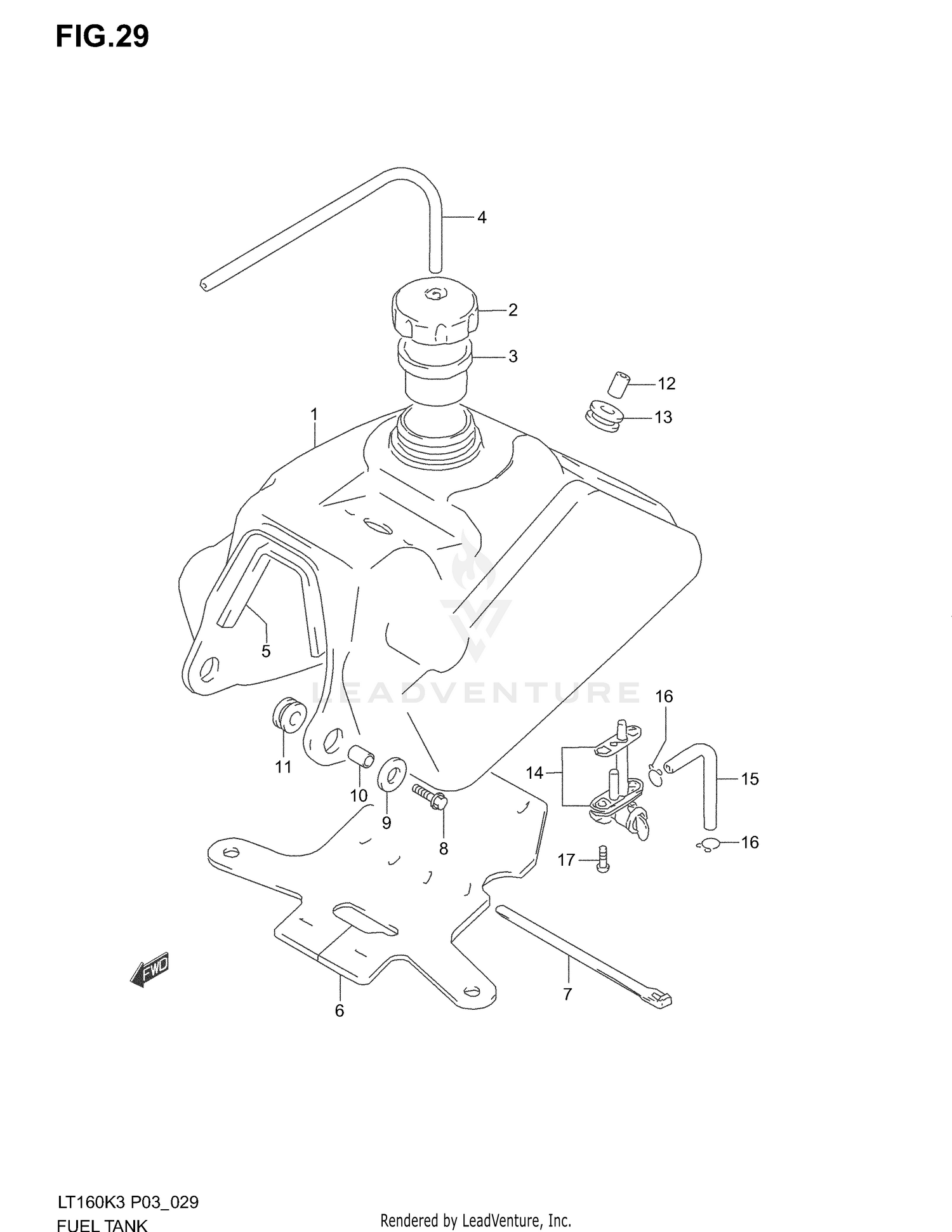 FIG.29

4
2
3
12
13
1
5
LEADVENTURE
16
11
10
9
8
14
15
16
17
FWD
6
7

LT160K3 P03_029
FUEL TANK
Rendered by LeadVenture, Inc.