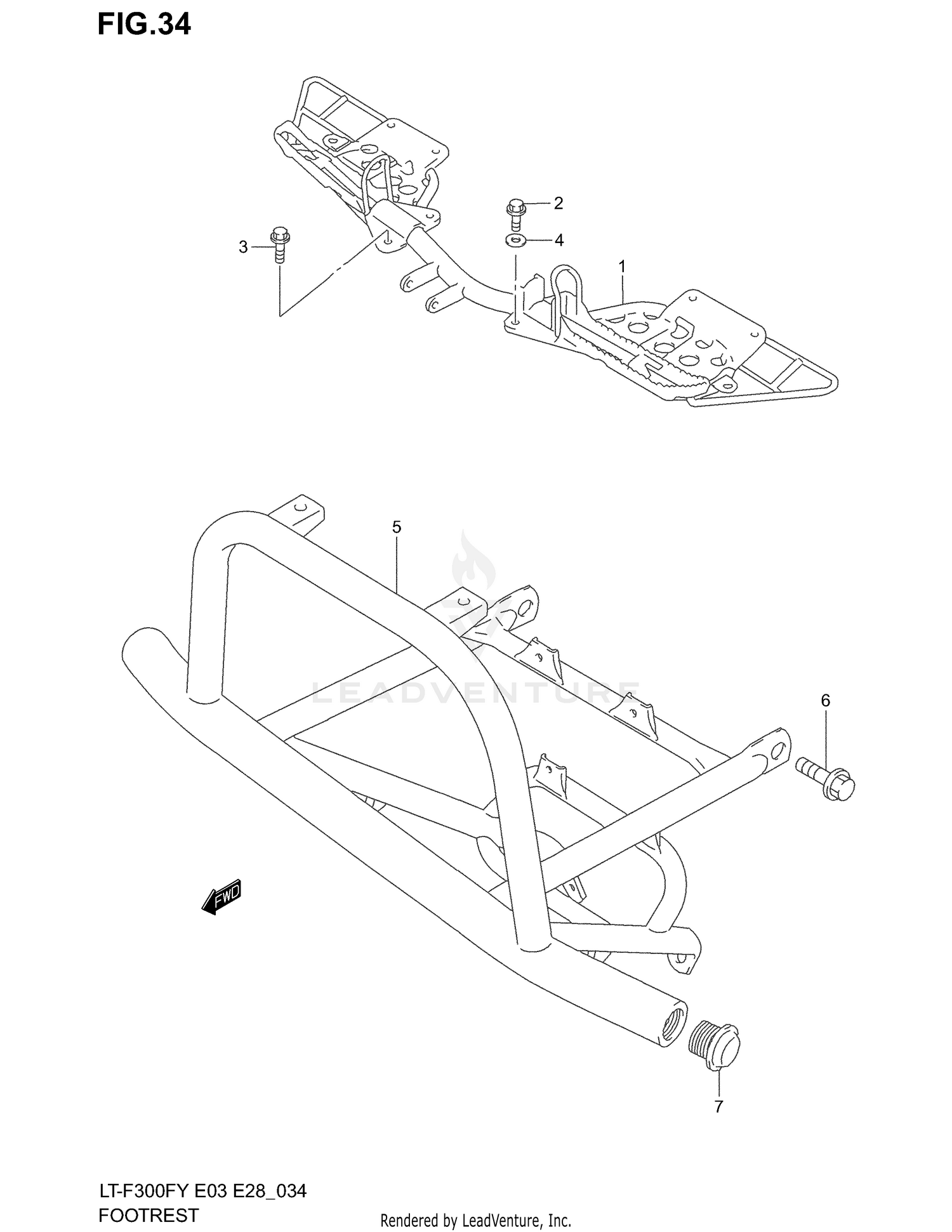 FIG.34

2

3

4

1

5

LEADVENTURE

6

FWD

7

LT-F300FY E03 E28_034
FOOTREST

Rendered by LeadVenture, Inc.