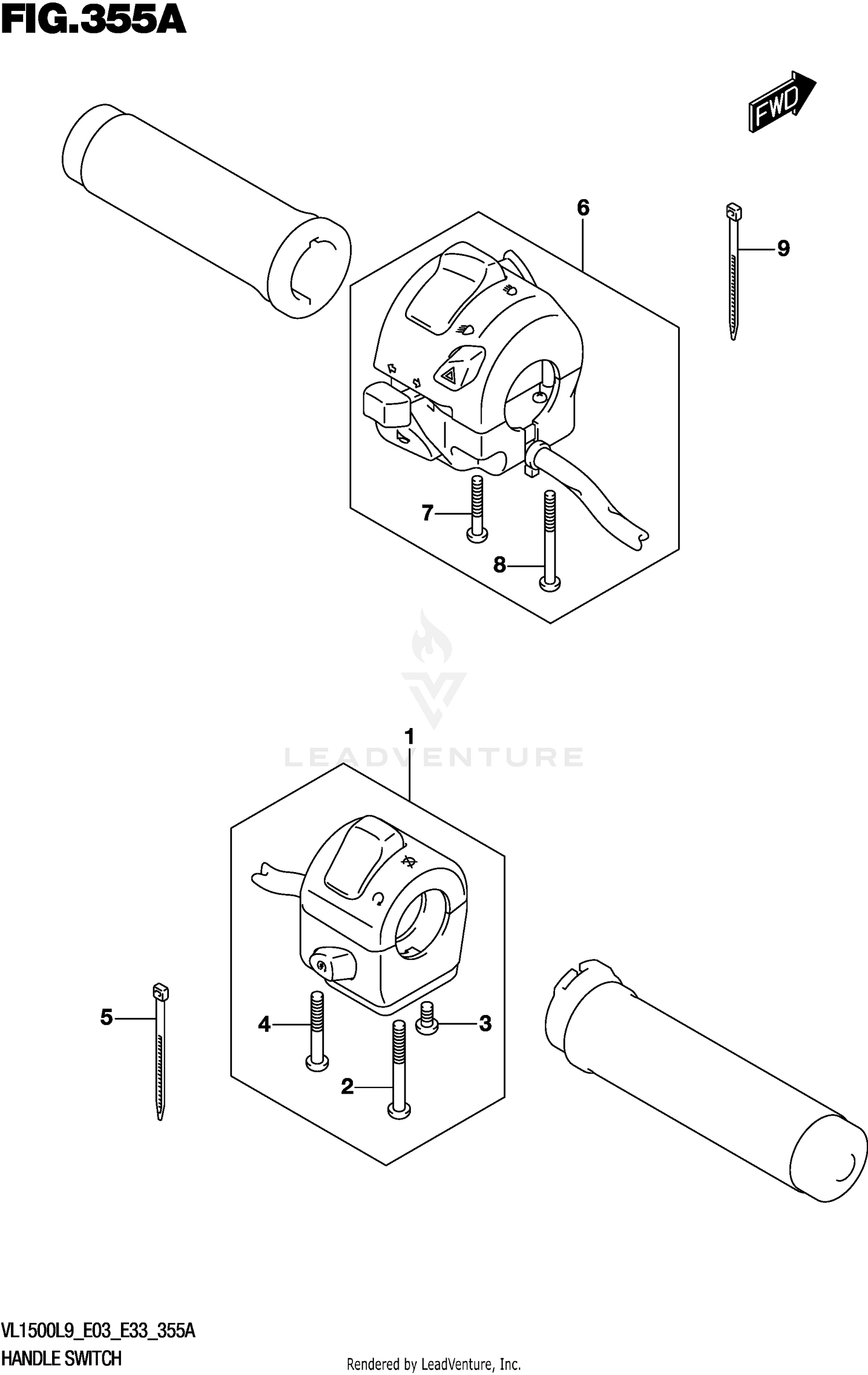 FIG.355A

FWD

6

9

7

8

LEADVENTURE

1

5

4

3

2

VL1500L9_E03_E33_355A
HANDLE SWITCH

Rendered by LeadVenture, Inc.