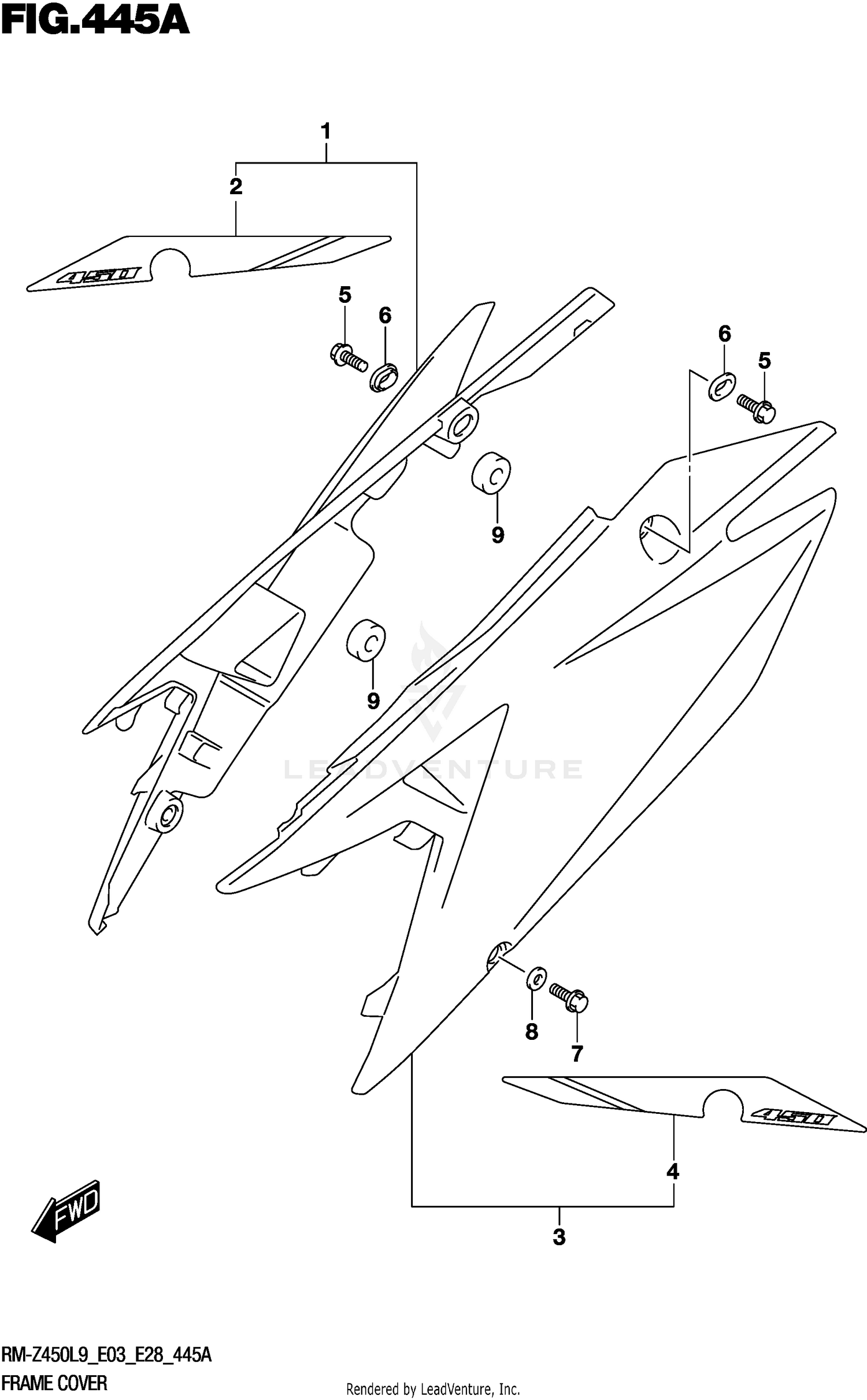 FIG.445A

1
2
450
5
6
6
5
9
9
LEADVENTURE
8
7
450
4
3
FWD

RM-Z450L9_E03_E28_445A
FRAME COVER
Rendered by LeadVenture, Inc.