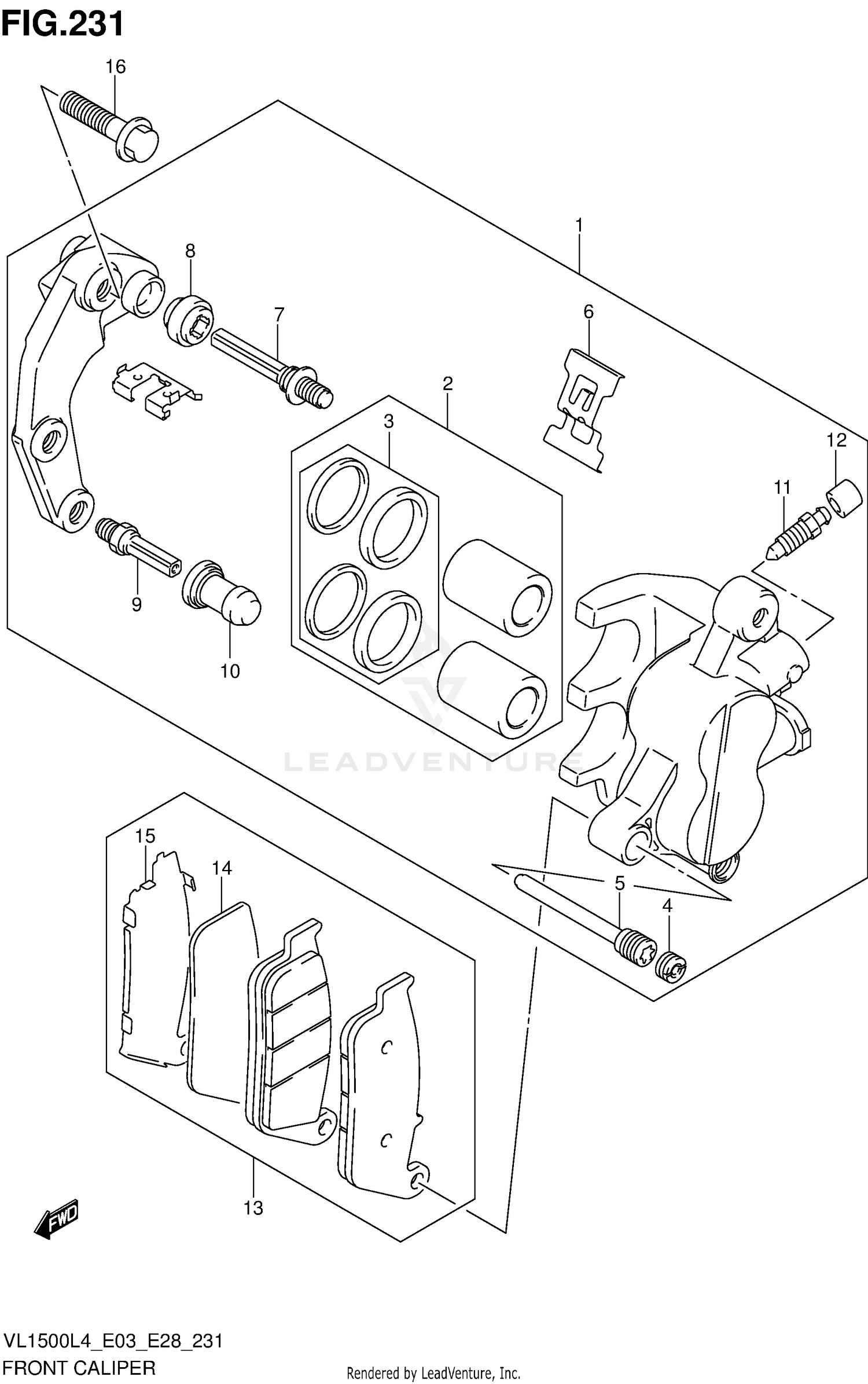 FIG.231

16

1

8

7

6

2

3

12

11

9

10

LEADVENTURE

15

14

5

4

13

FWD

VL1500L4_E03_E28_231
FRONT CALIPER

Rendered by LeadVenture, Inc.