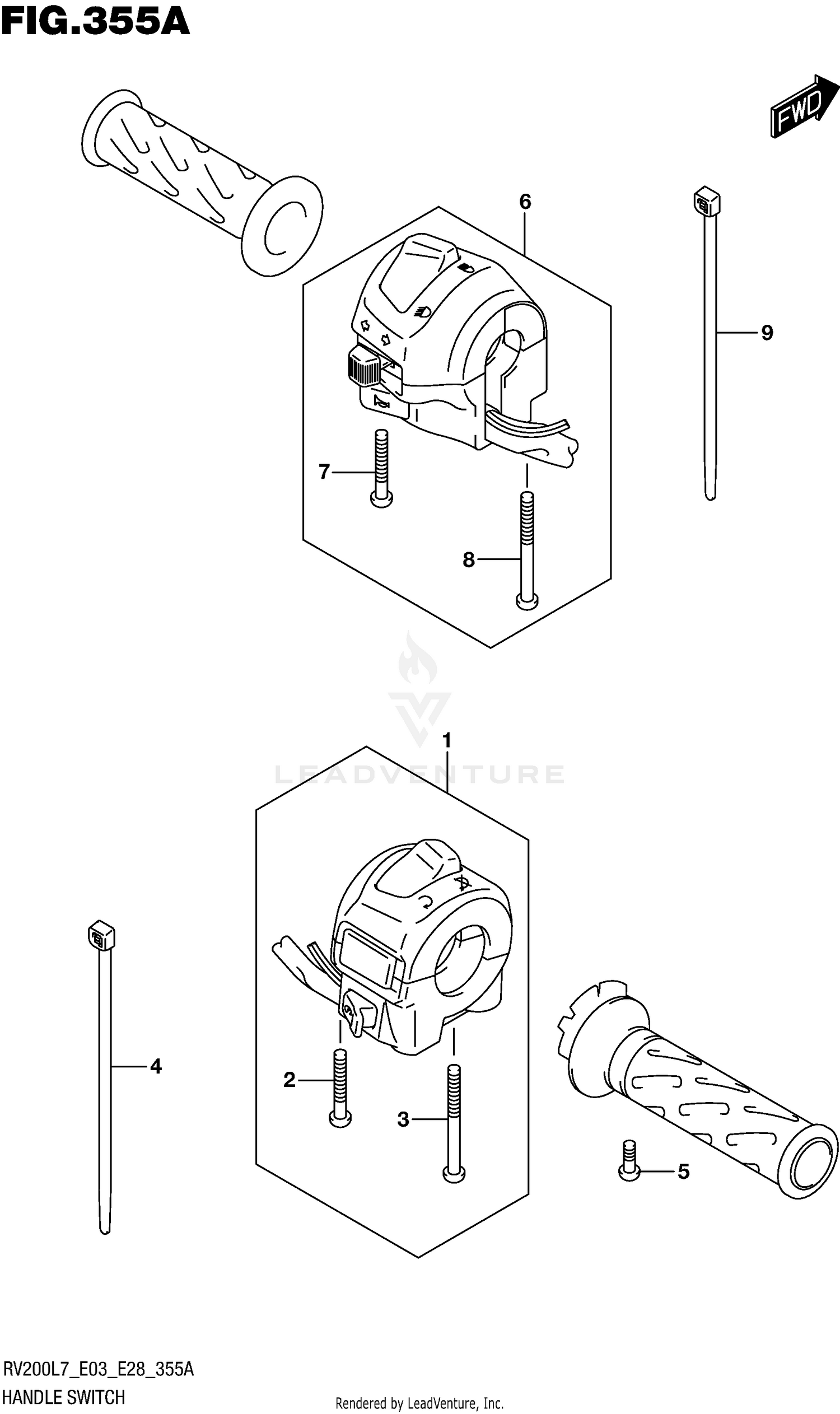 FIG.355A

FWD

6

9

7

8

LEADVENTURE

1

4

2

3

5

RV200L7_E03_E28_355A
HANDLE SWITCH

Rendered by LeadVenture, Inc.