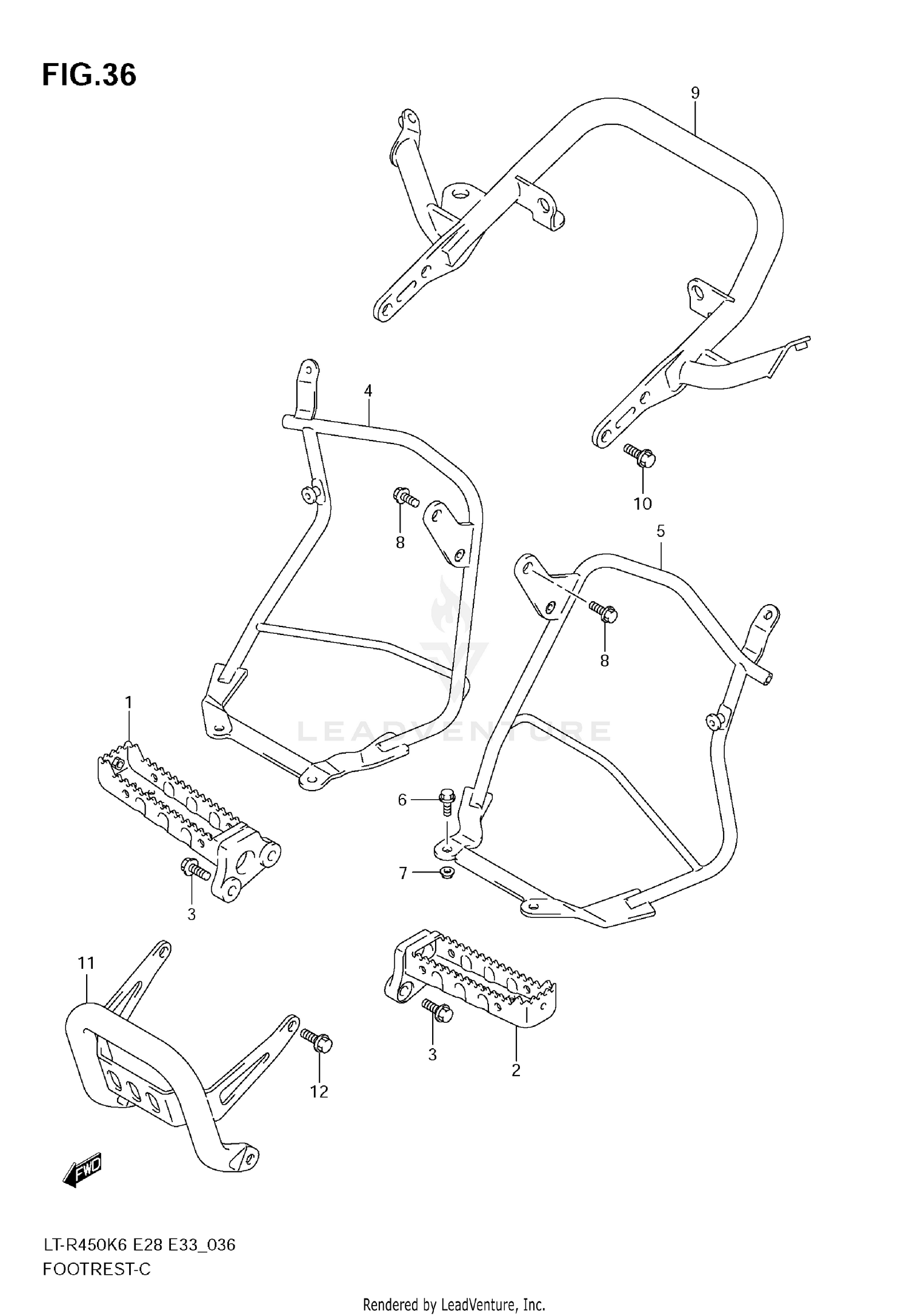 FIG.36

9

4

10

8

5

8

LEADVENTURE

1

6

7

3

11

3

2

12

FWD

LT-R450K6 E28 E33_036
FOOTREST-C

Rendered by LeadVenture, Inc.