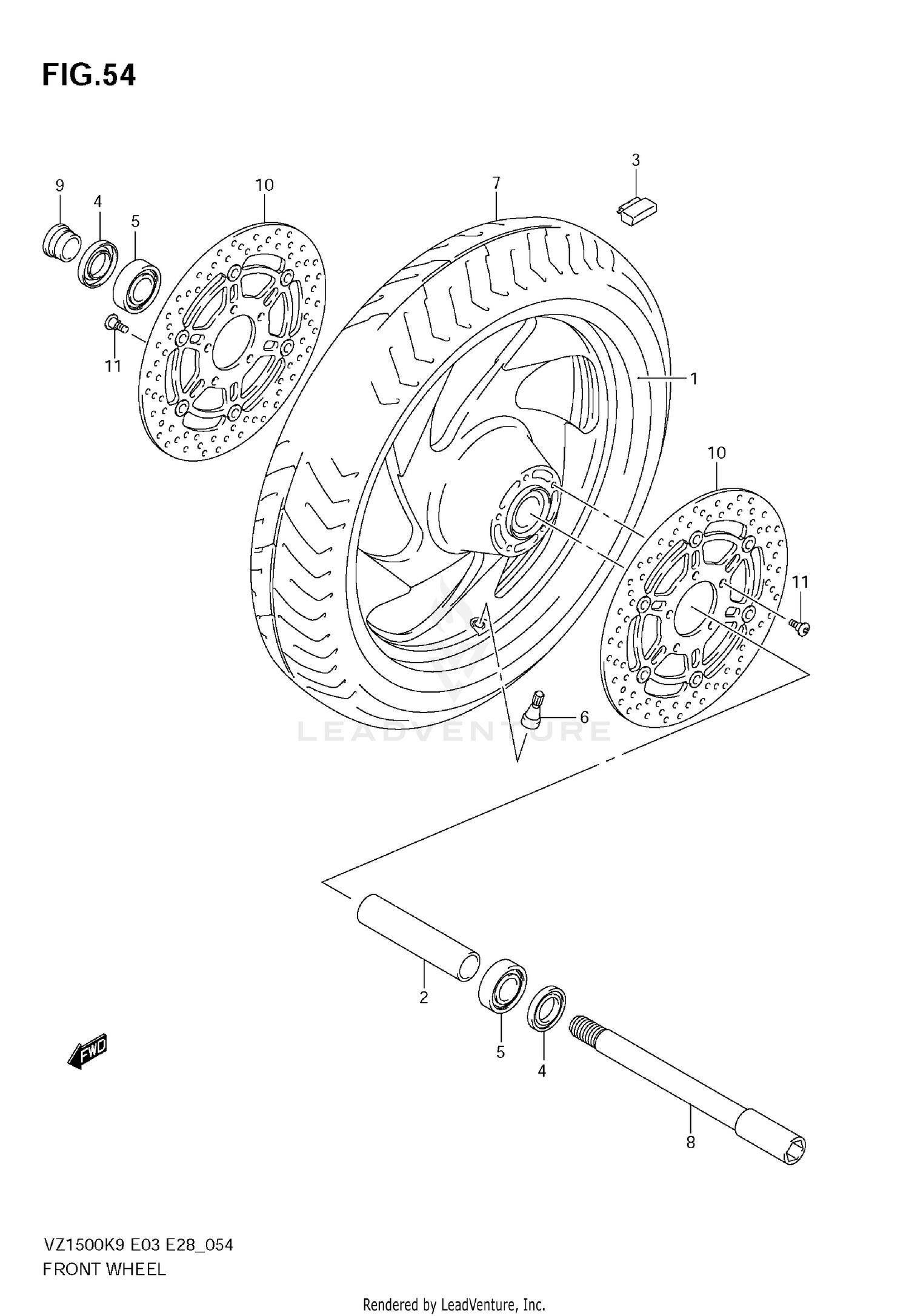 FIG.54

9
4
5
10
7
3
11
1
10
11
6
LEADVENTURE
2
5
4
8
FWD

VZ1500K9 E03 E28_054
FRONT WHEEL

Rendered by LeadVenture, Inc.