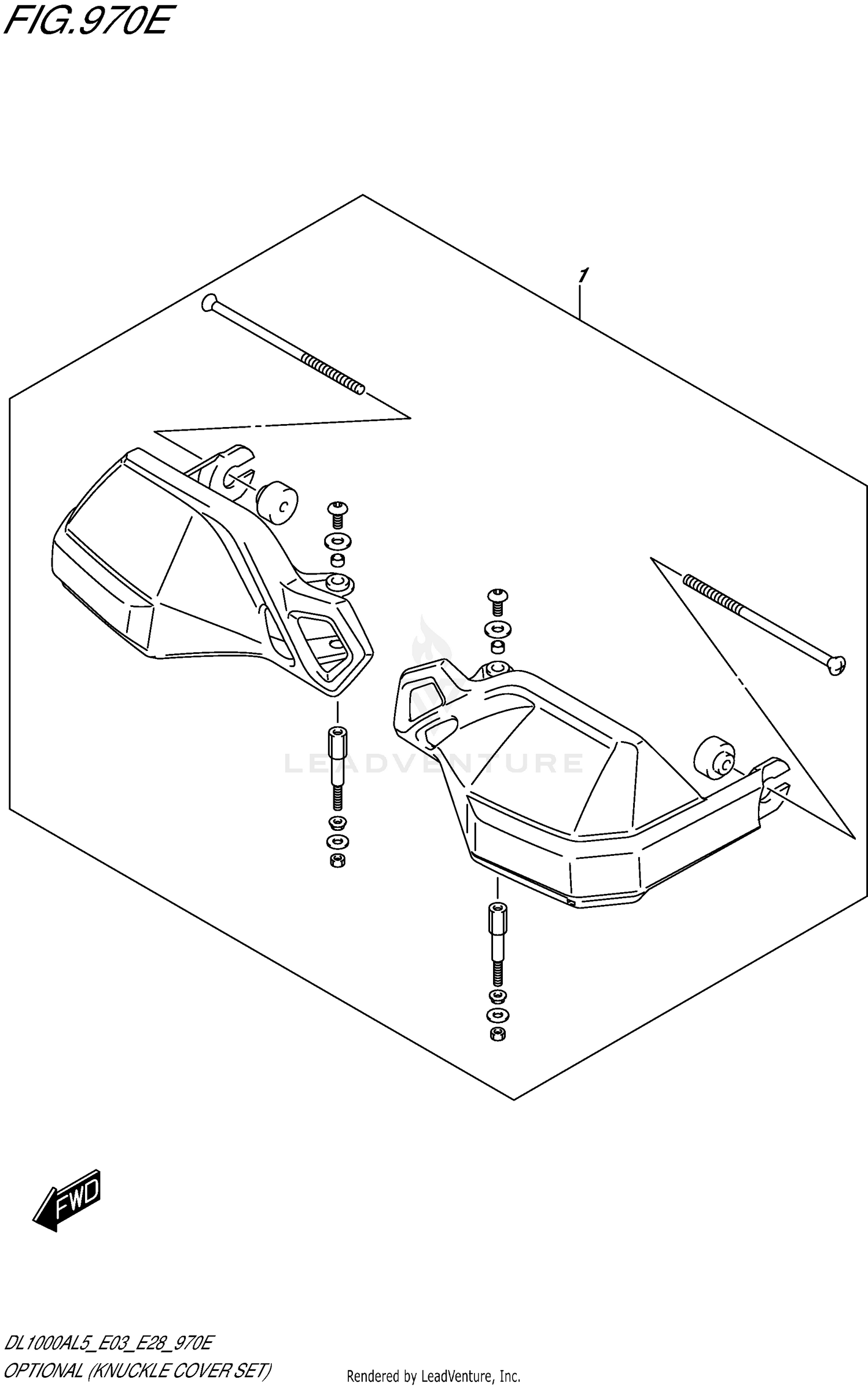 FIG.970E

1

LEADVENTURE

FWD

DL1000AL5_E03_E28_970E
OPTIONAL (KNUCKLE COVER SET)

Rendered by LeadVenture, Inc.