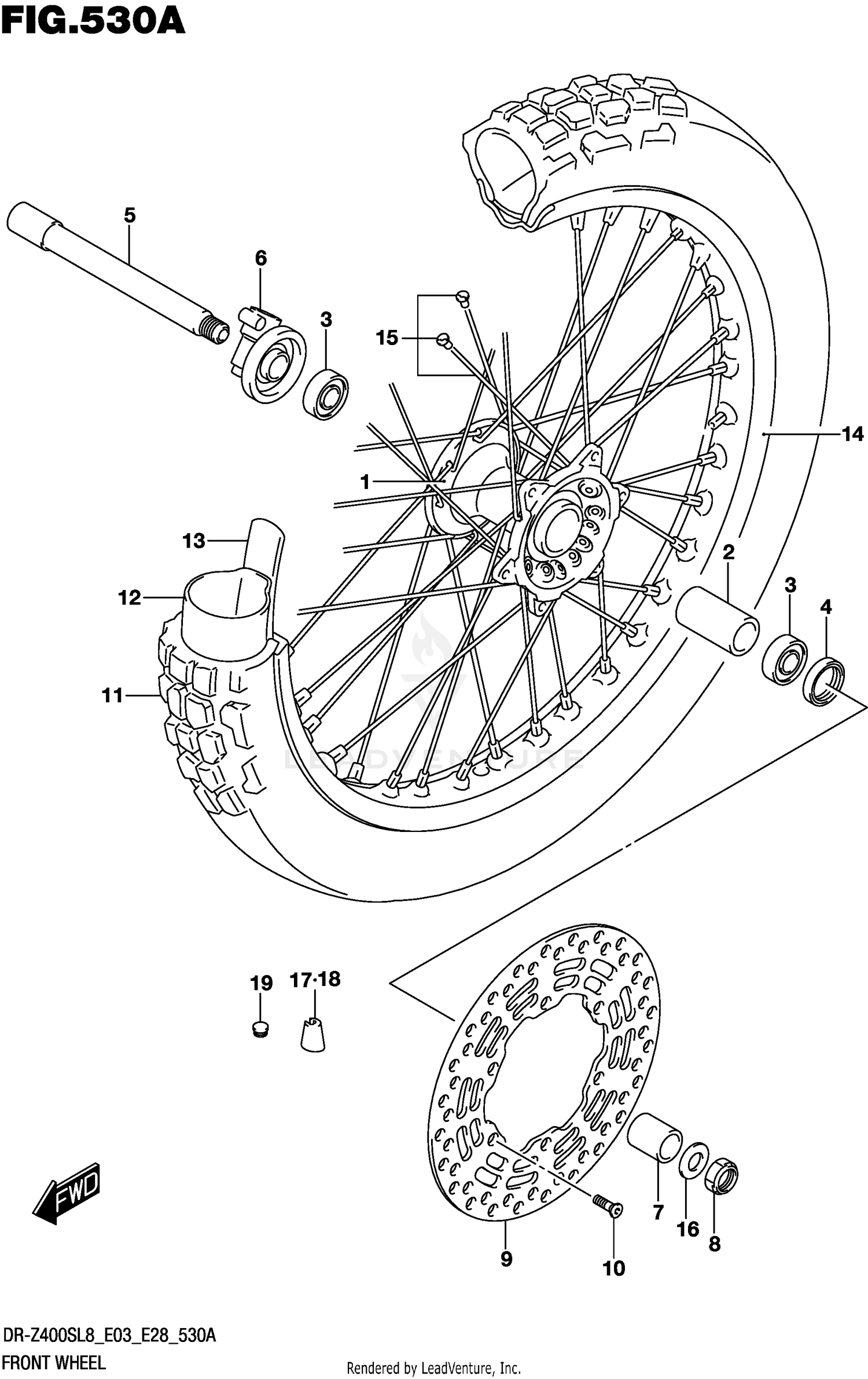 FIG.530A

5
6
3
15
14
1
13
12
2
3
4
11

LEADVENTURE

19
17·18

FWD

7
16
8
9
10

DR-Z400SL8_E03_E28_530A
FRONT WHEEL

Rendered by LeadVenture, Inc.