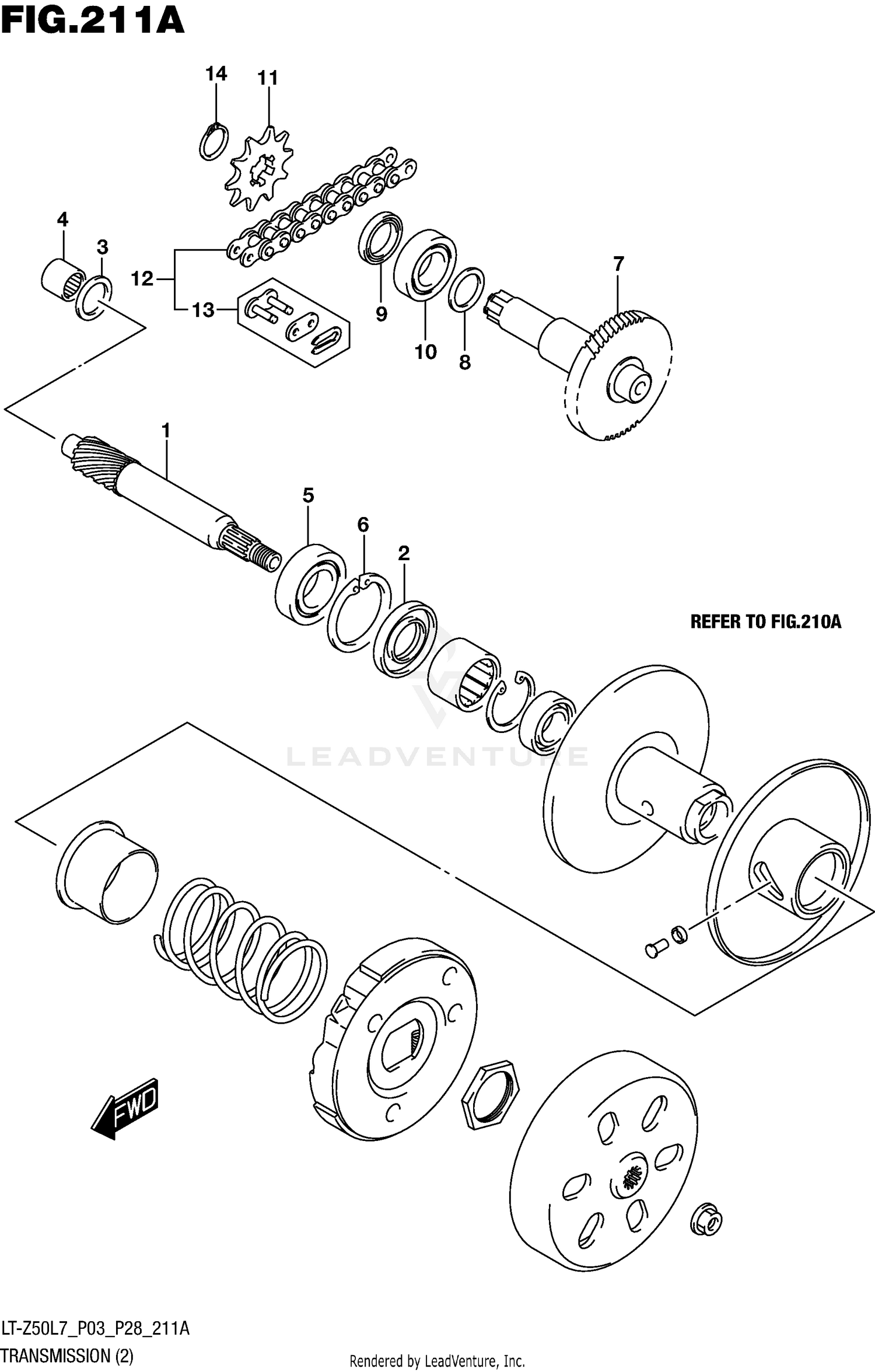 FIG.211A

14
11
4
3
12
13
9
10
8
7
1
5
6
2

REFER TO FIG.210A

LEADVENTURE

FWD

LT-Z50L7_P03_P28_211A
TRANSMISSION (2)

Rendered by LeadVenture, Inc.