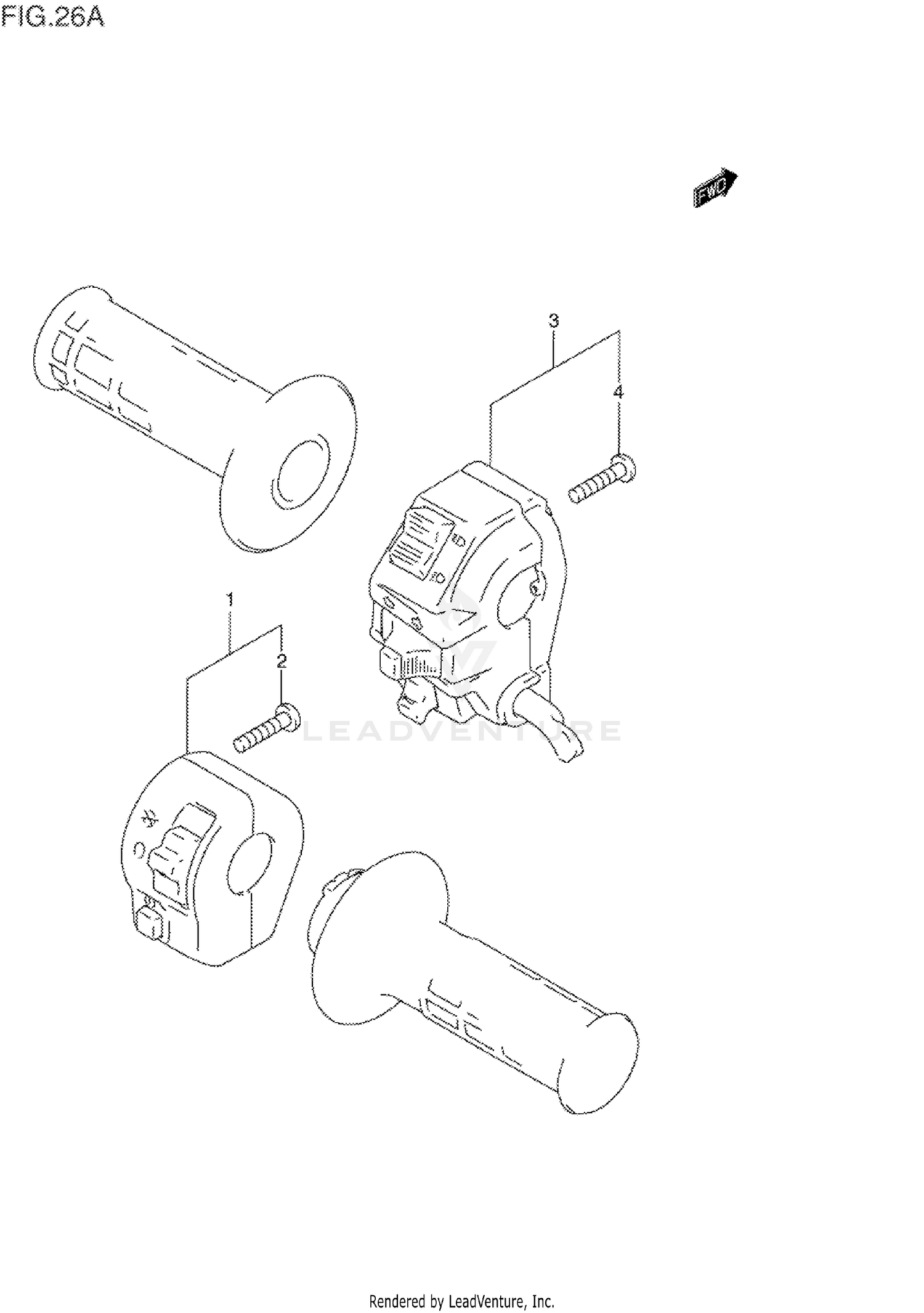 FIG.26A

FWD

3

4

1

2

LEADVENTURE

Rendered by LeadVenture, Inc.