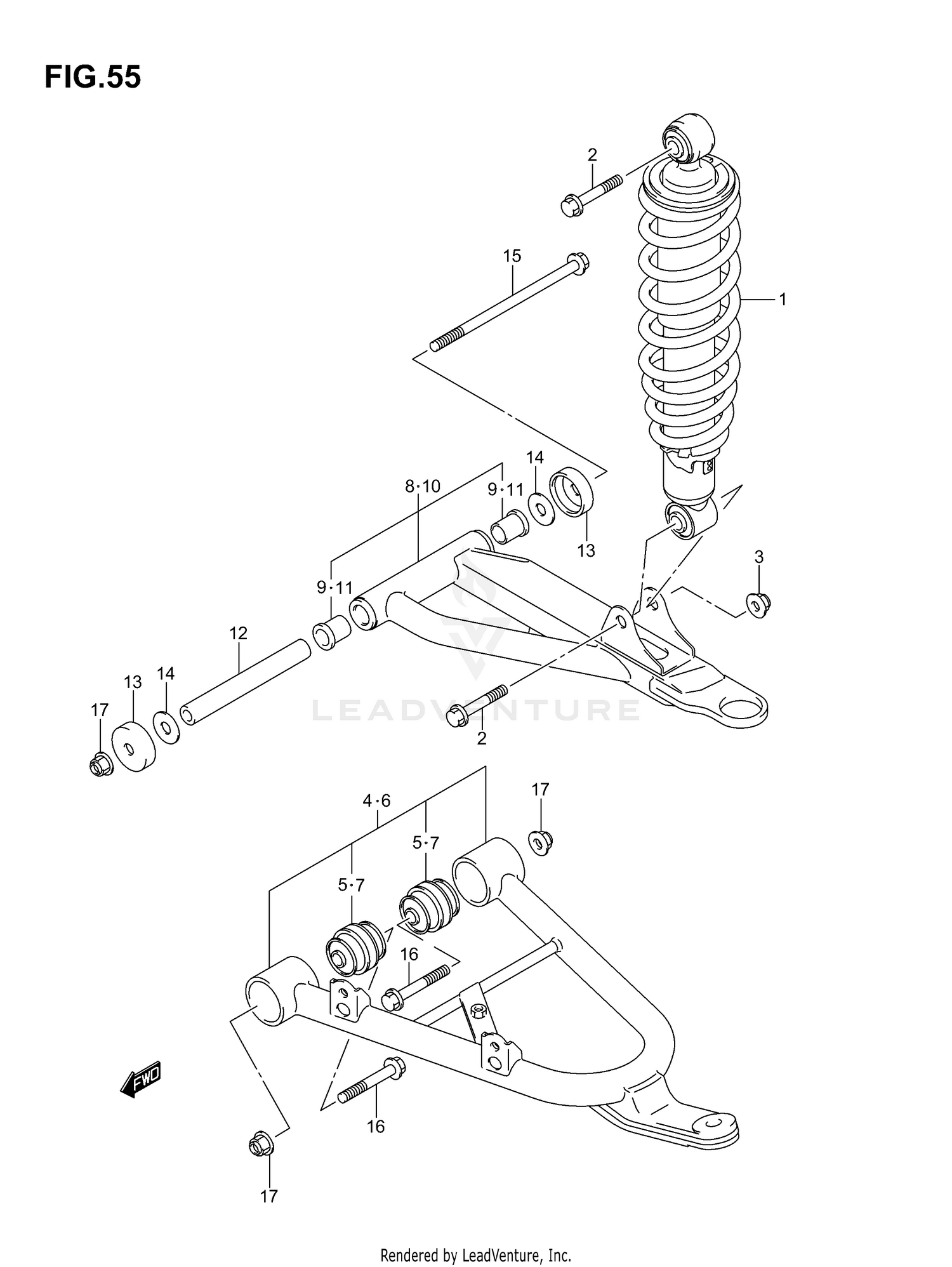 FIG.55

2

15

1

14

8·10

9·11

13

3

9·11

12

13

14

17

LEADVENTURE

2

4·6

17

5·7

5·7

16

FWD

16

17

Rendered by LeadVenture, Inc.