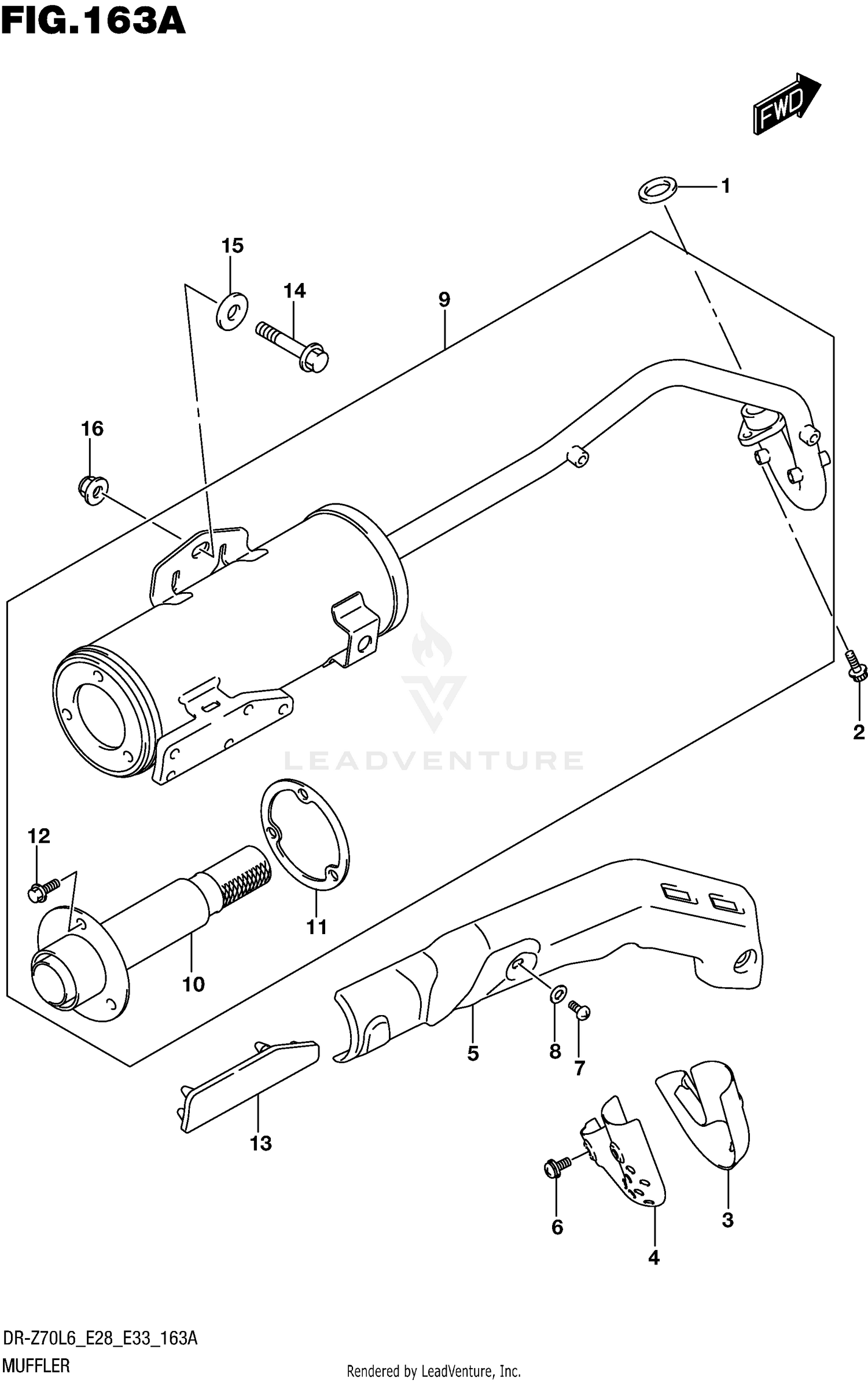 FIG.163A

FWD

1

15

14

9

16

2

LEADVENTURE

12

11

10

5

8

7

13

6

4

3

DR-Z70L6_E28_E33_163A

MUFFLER

Rendered by LeadVenture, Inc.