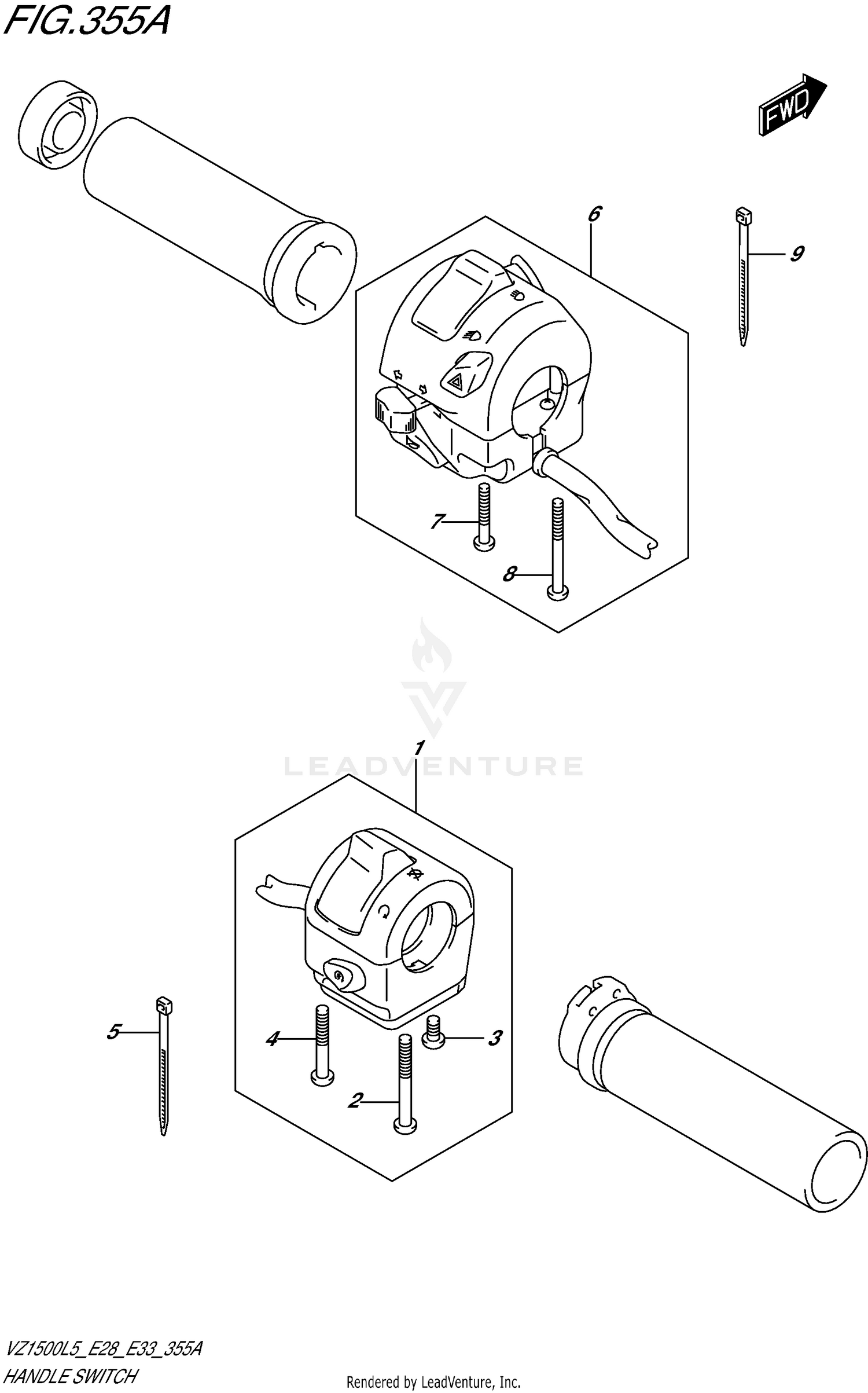 FIG.355A

FWD

6

9

7

8

LEADVENTURE

1

5

4

3

2

VZ1500L5_E28_E33_355A
HANDLE SWITCH

Rendered by LeadVenture, Inc.