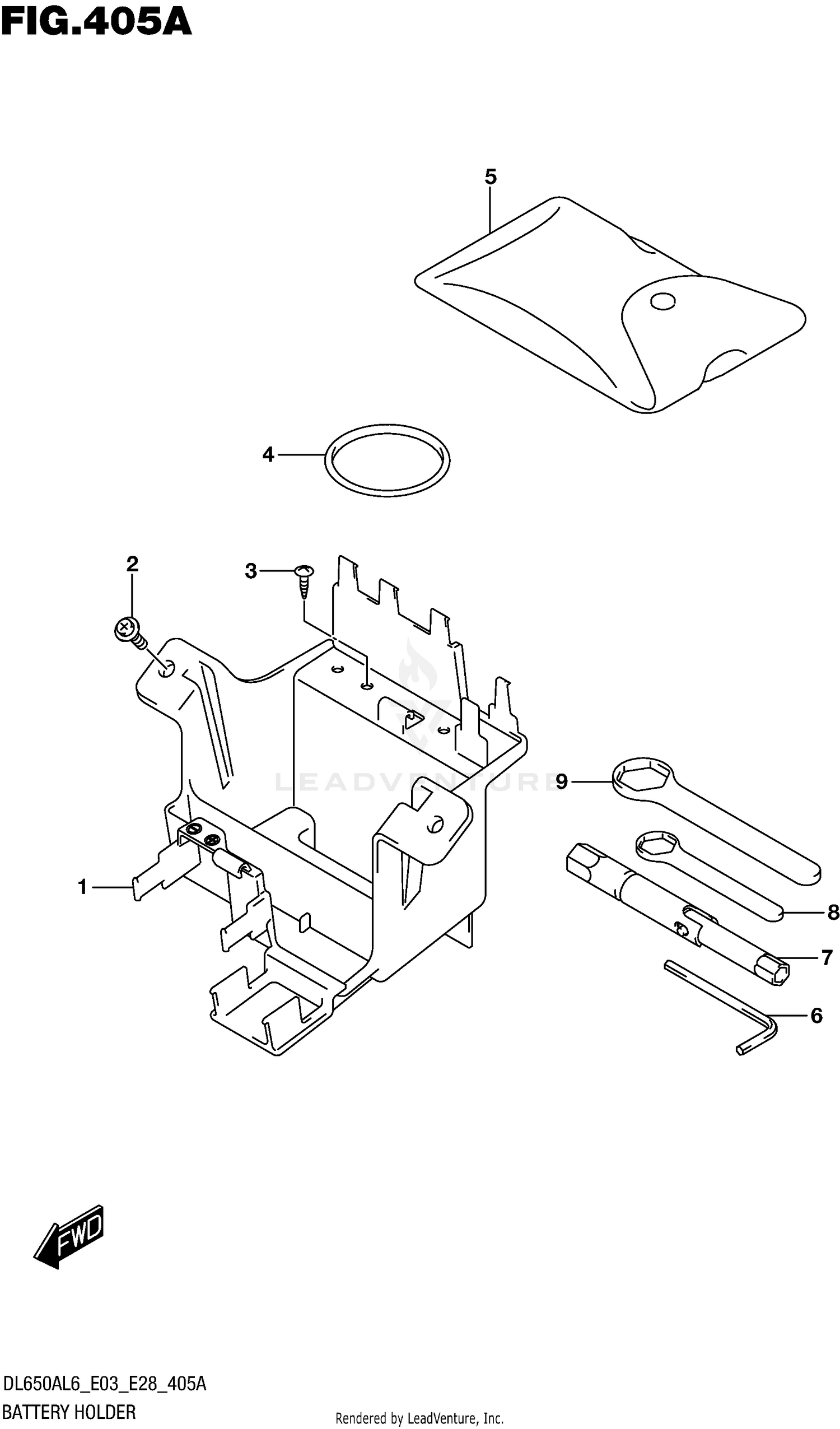 FIG.405A

5

4

2

3

LEADVENTURE

9

1

8

7

6

FWD

DL650AL6_E03_E28_405A
BATTERY HOLDER

Rendered by LeadVenture, Inc.