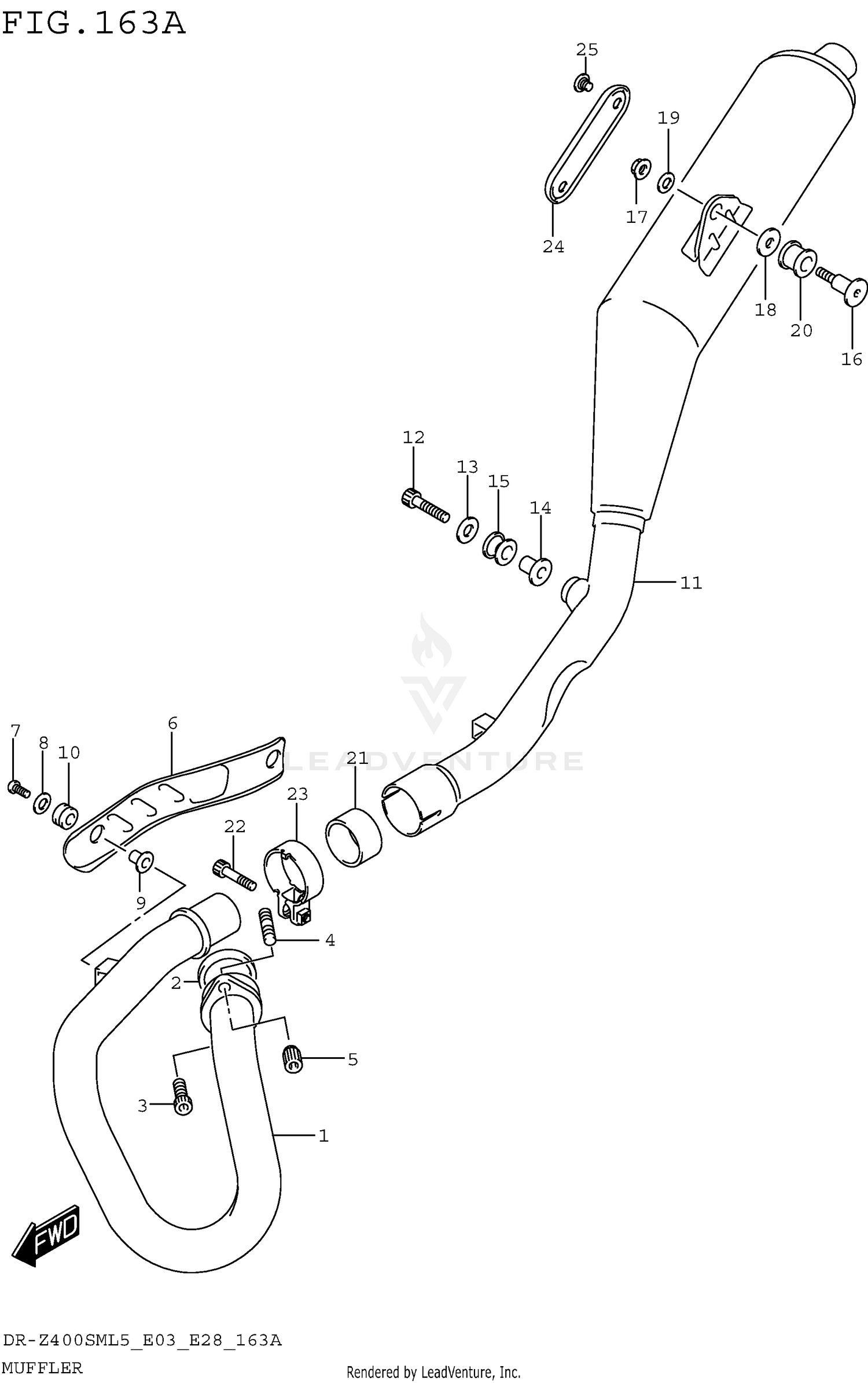 FIG.163A

25
19
17
24
18
20
16
12
13
15
14
11
LEADVENTURE
7
8
10
6
21
23
22
9
4
2
5
3
1
FWD

DR-Z400SML5_E03_E28_163A
MUFFLER
Rendered by LeadVenture, Inc.