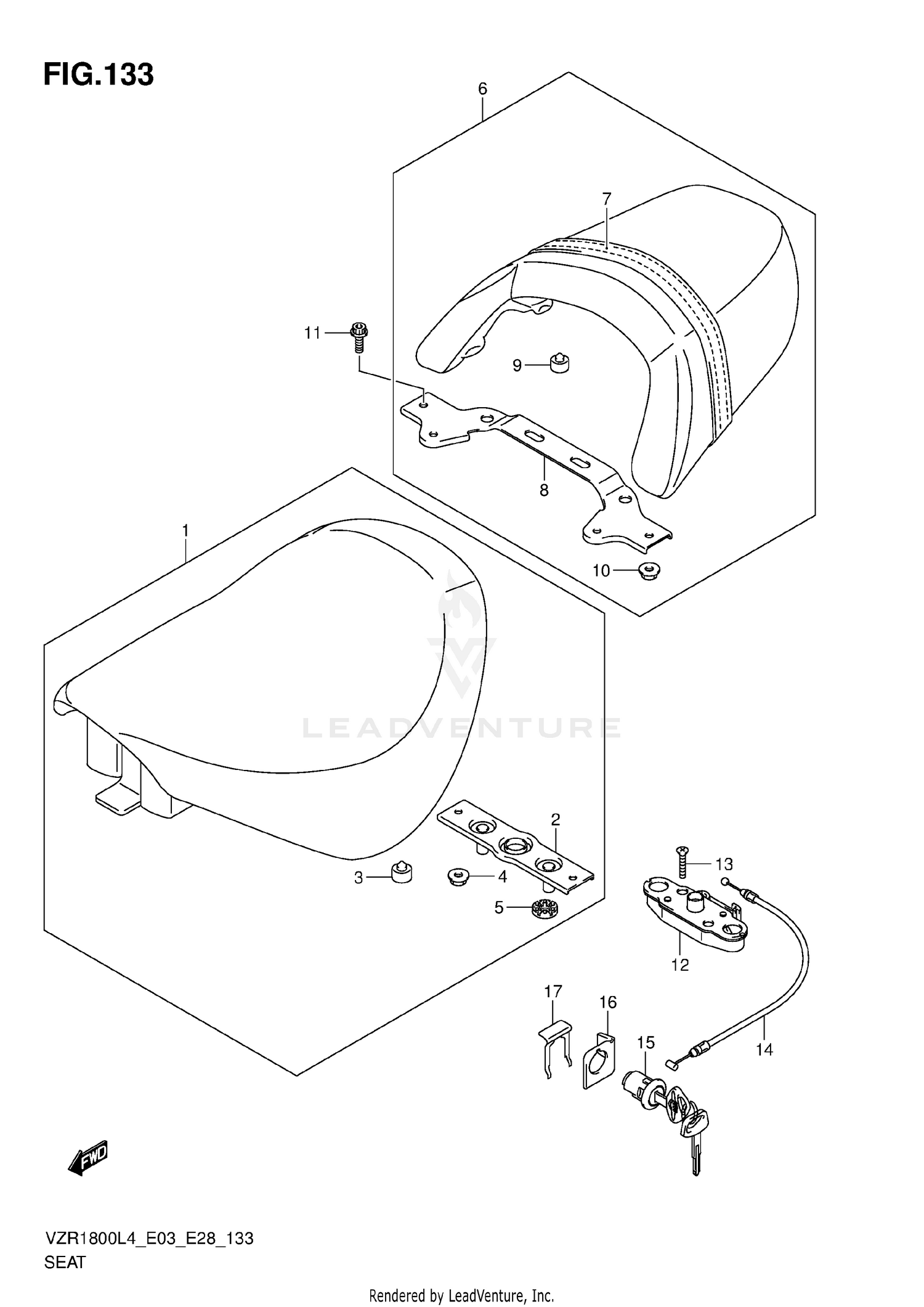 FIG.133

6

7

11

9

8

10

1

LEADVENTURE

2

3

4

5

13

12

17

16

15

14

FWD

VZR1800L4_E03_E28_133
SEAT

Rendered by LeadVenture, Inc.