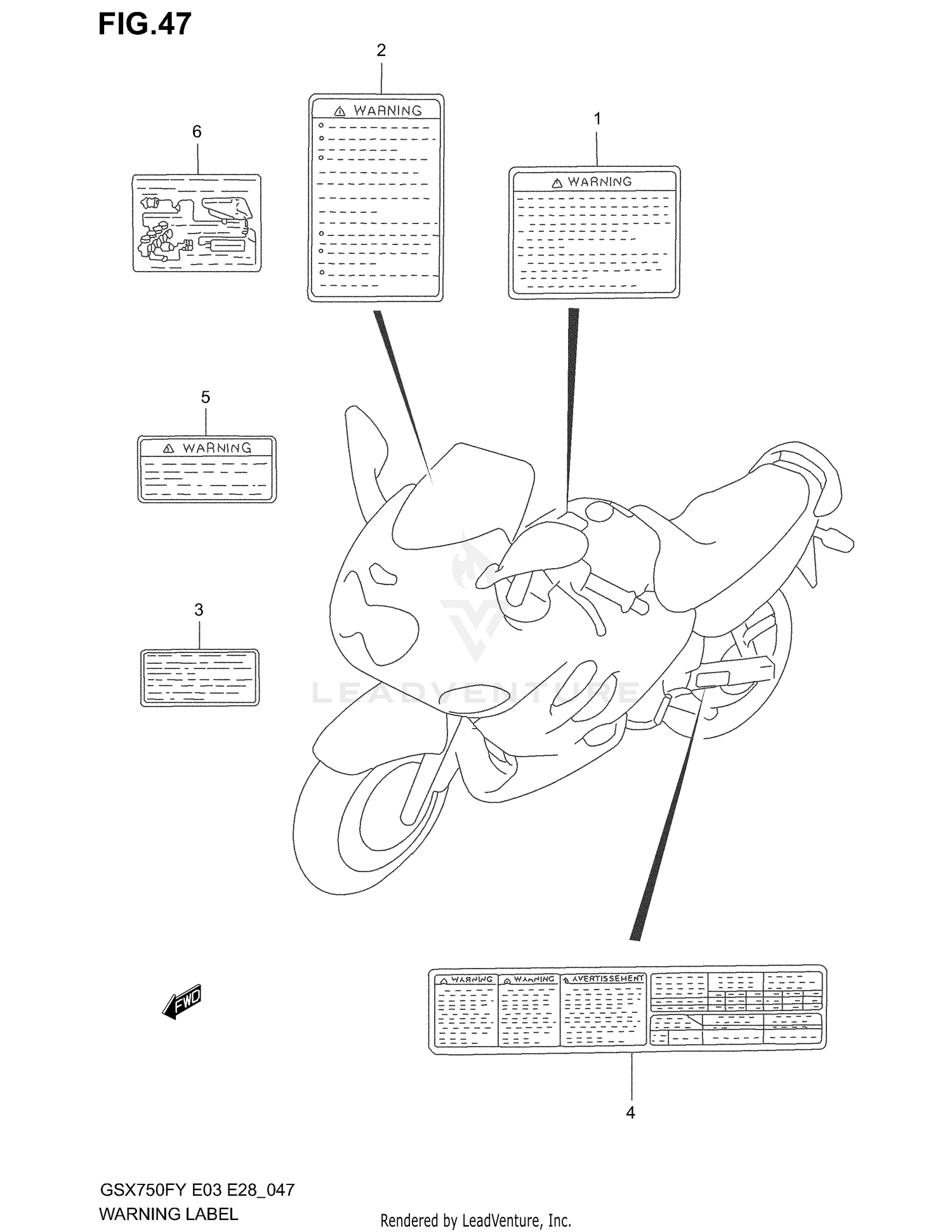 FIG.47

2

WARNING

6

1

WARNING

5

WARNING

3

LEADVENTURE

FWD

WARNING WARNING AVERTISSEMENT

4

GSX750FY E03 E28_047
WARNING LABEL

Rendered by LeadVenture, Inc.