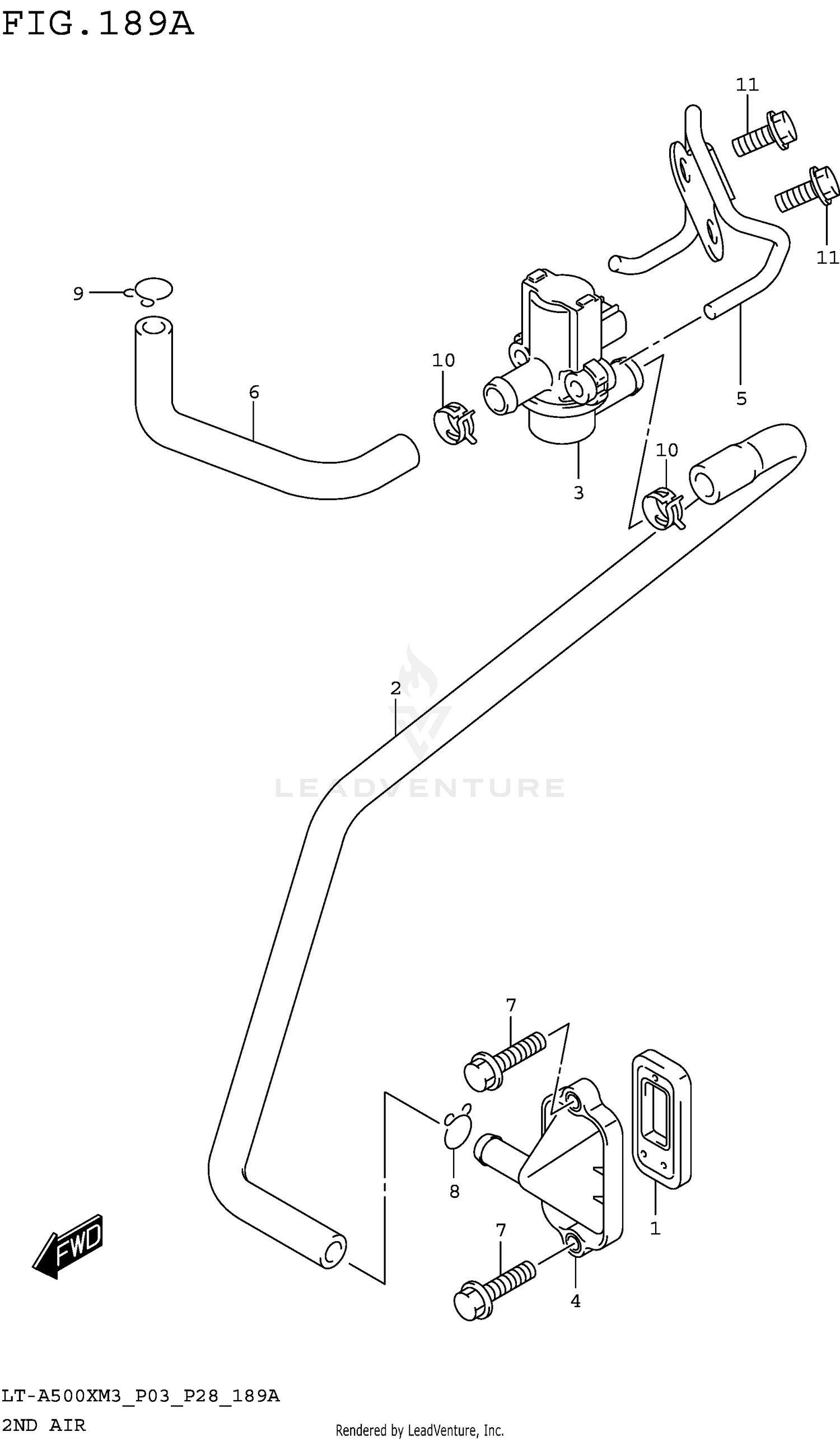 FIG.189A

11
11
9
10
6
5
3
10
2
LEADVENTURE
7
8
1
7
4
FWD

LT-A500XM3_P03_P28_189A
2ND AIR
Rendered by LeadVenture, Inc.