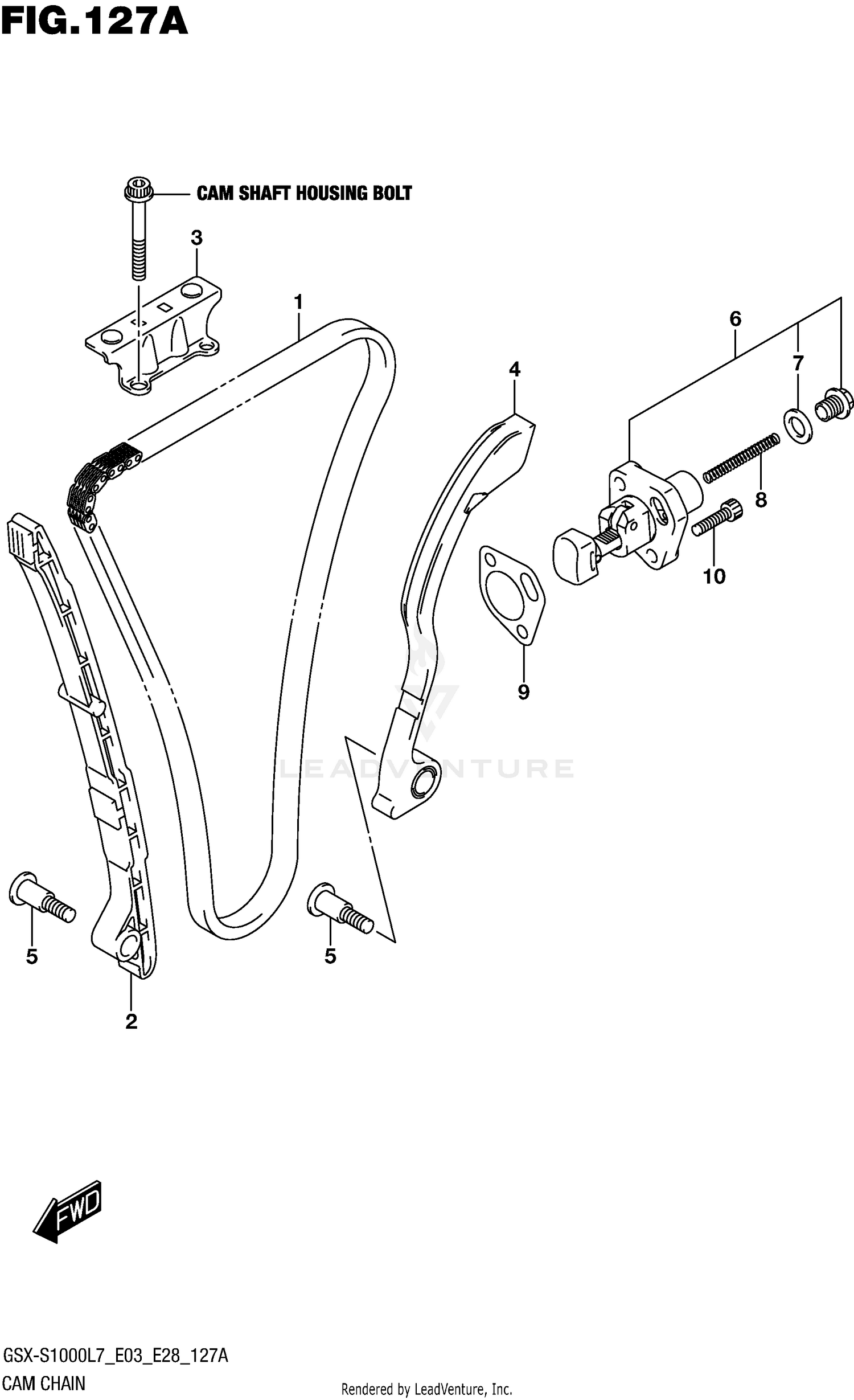 FIG.127A

CAM SHAFT HOUSING BOLT

3

1

6

7

4

8

10

9

LEADVENTURE

5

5

2

FWD

GSX-S1000L7_E03_E28_127A

CAM CHAIN

Rendered by LeadVenture, Inc.