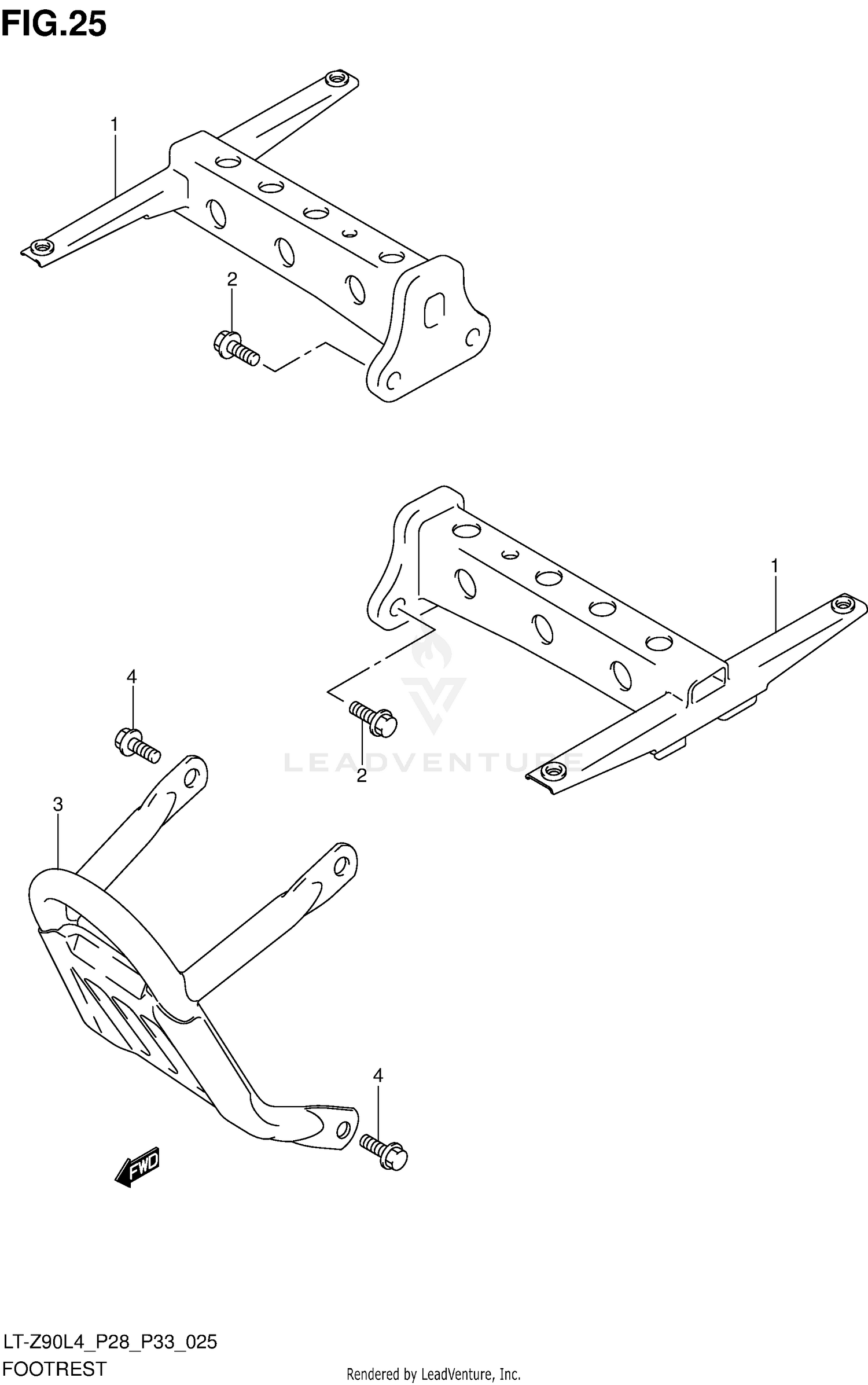 FIG.25

1

2

1

4

LEADVENTURE

2

3

4

FWD

LT-Z90L4_P28_P33_025
FOOTREST

Rendered by LeadVenture, Inc.