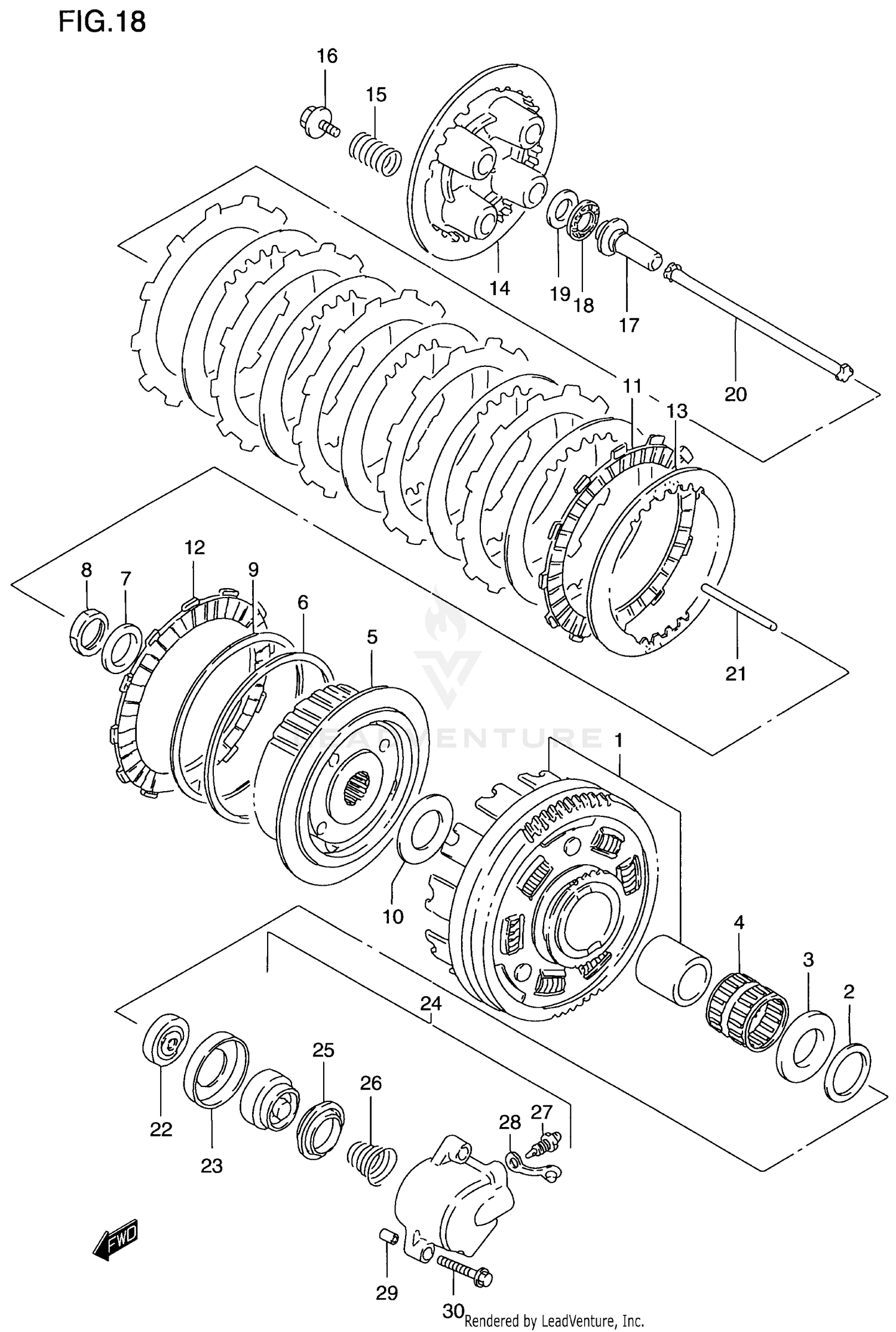 FIG.18

16
15
14
19
18
17
20
11
13
12
8
7
9
6
5
21
LEADVENTURE
1
10
4
3
2
24
22
23
25
26
28
27
FWD
29
30
Rendered by LeadVenture, Inc.