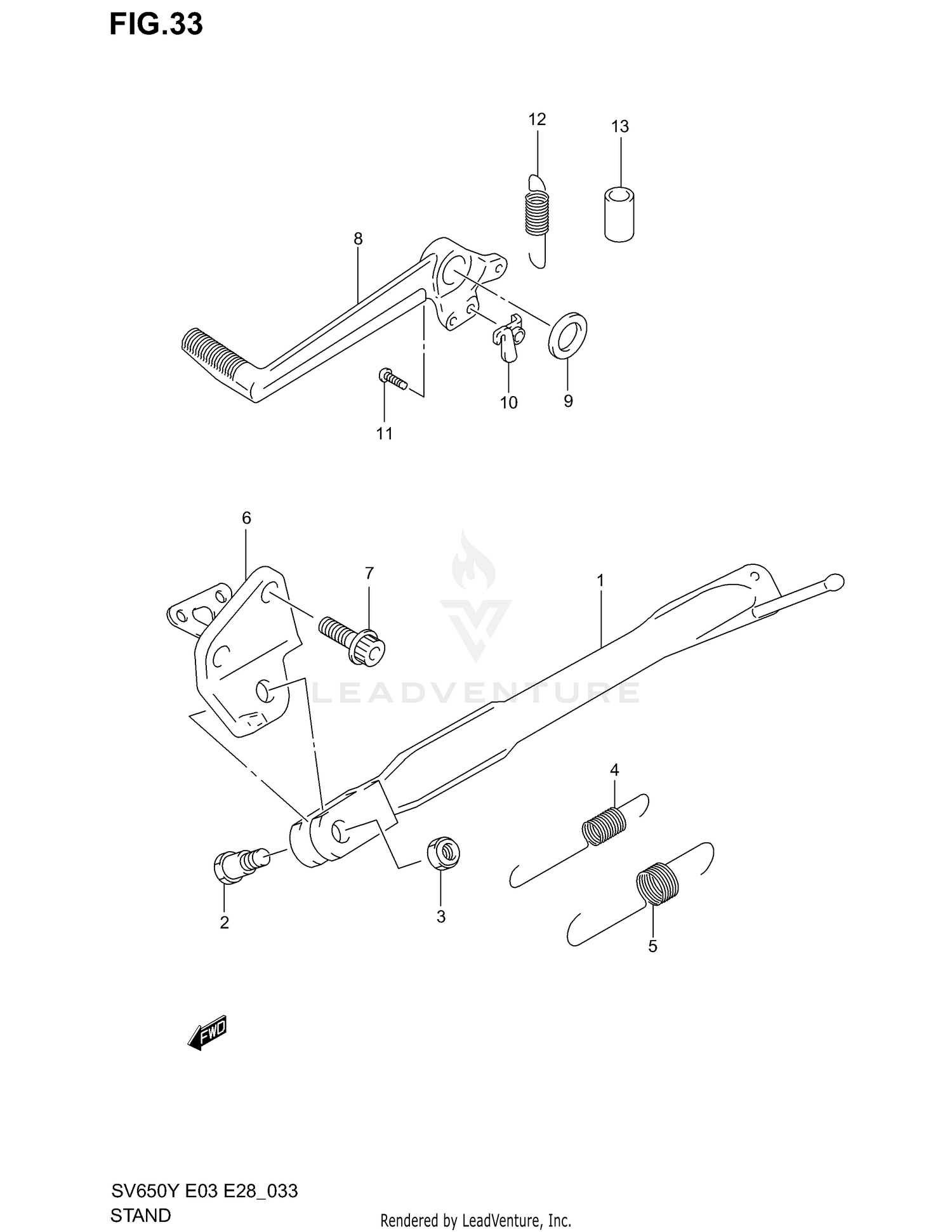 FIG.33

12
13
8
10
9
11

6
7
1
LEADVENTURE
4
2
3
5

FWD

SV650Y E03 E28_033
STAND

Rendered by LeadVenture, Inc.