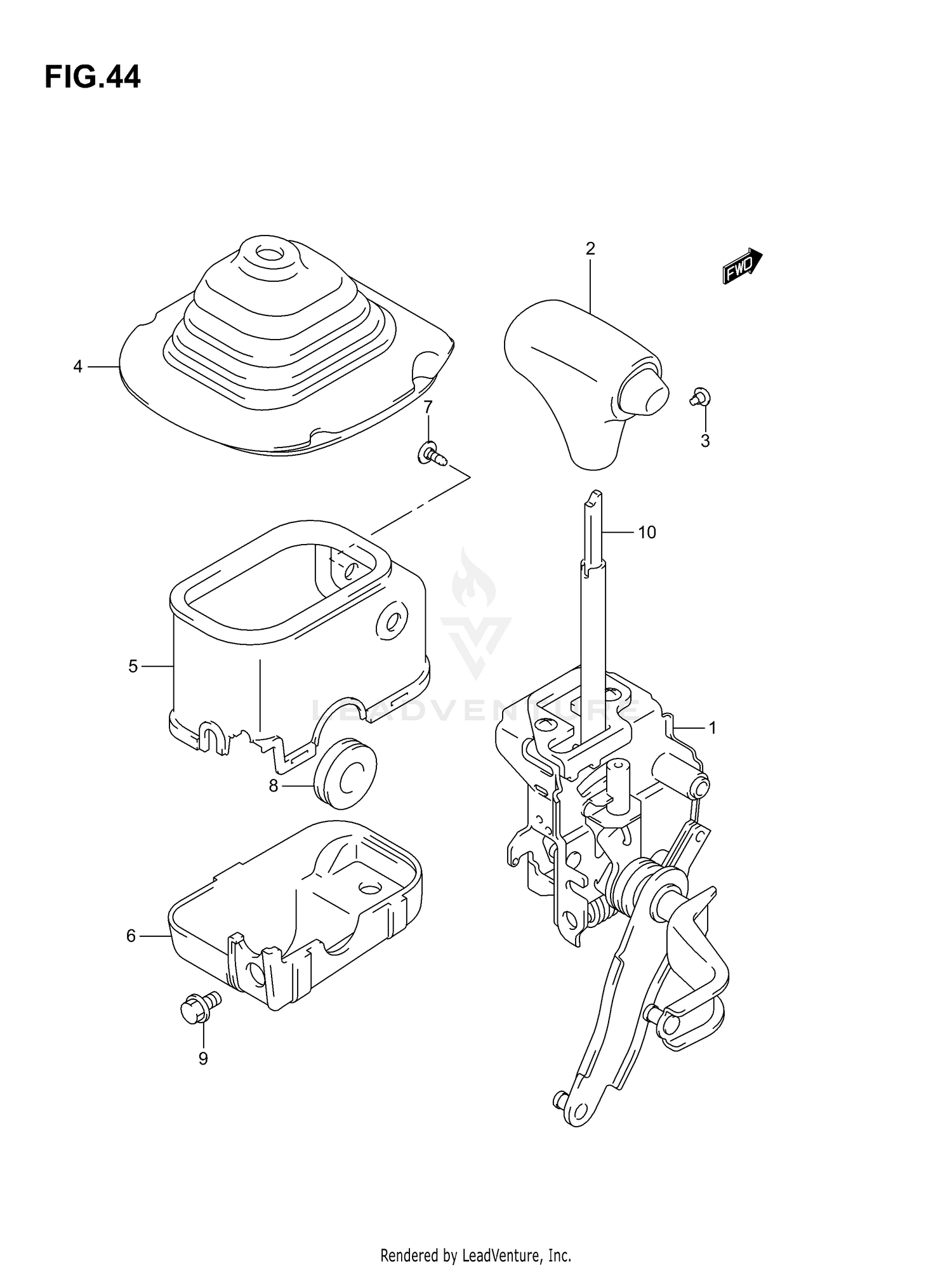 FIG.44

2

FWD

4

7

3

10

5

LEADVENTURE

1

8

6

9

Rendered by LeadVenture, Inc.