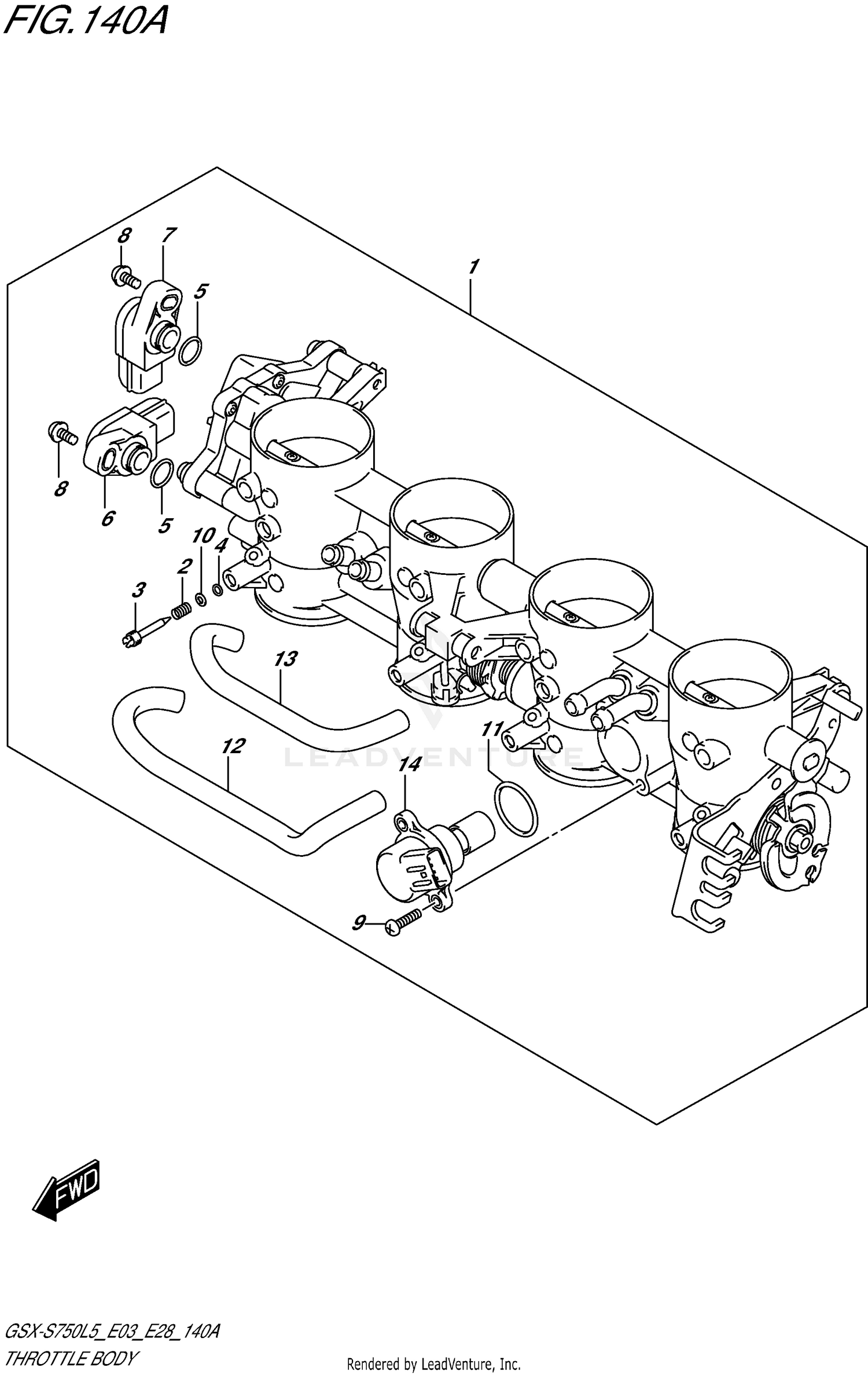 FIG. 140A

8
7
5
1
8
6
5
10
4
2
3
13
12
11
14
9

LEADVENTURE

FWD

GSX-S750L5_E03_E28_140A
THROTTLE BODY

Rendered by LeadVenture, Inc.