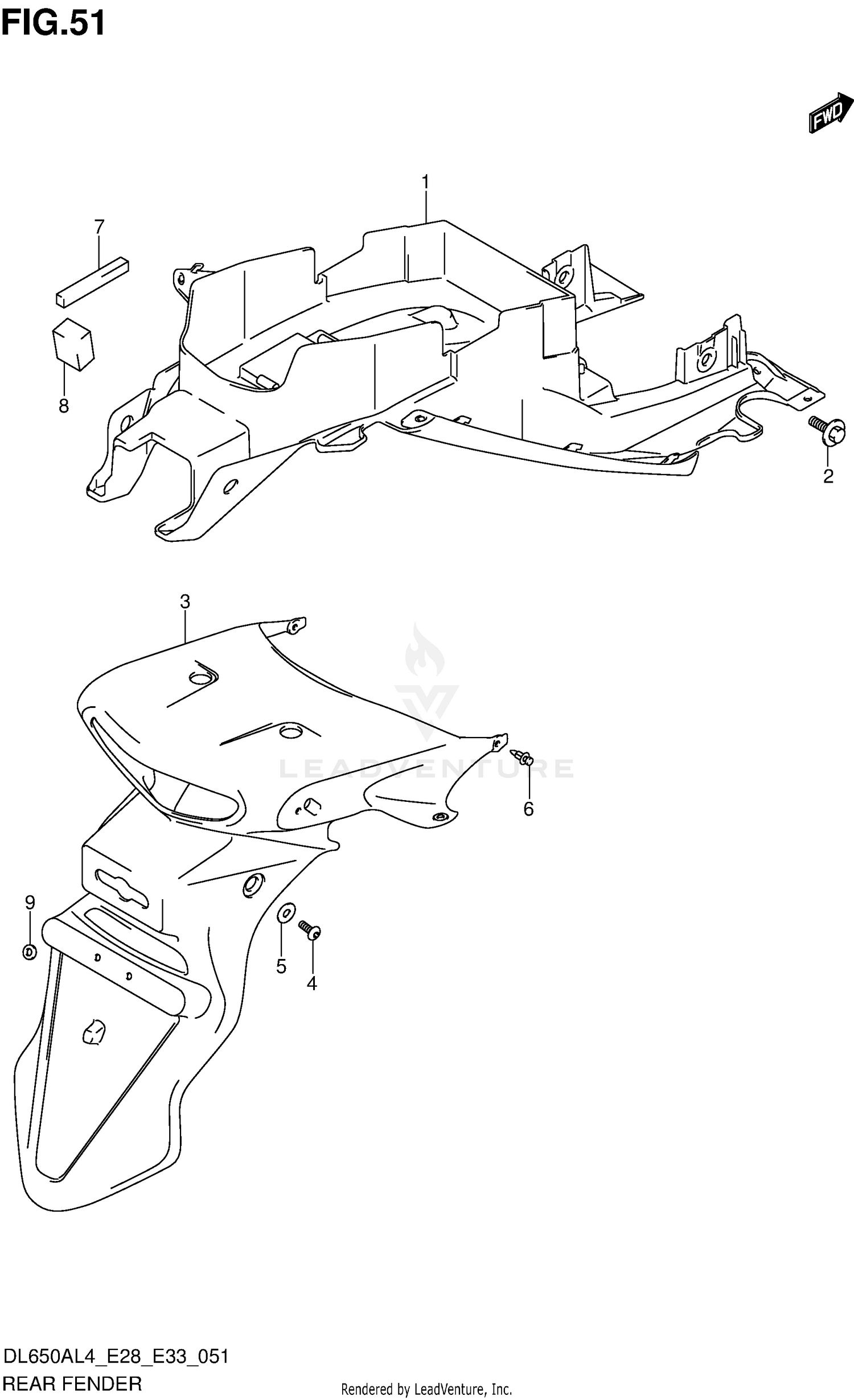 FIG.51

FWD

1

7

8

2

3

LEADVENTURE

6

9

5

4

DL650AL4_E28_E33_051

REAR FENDER

Rendered by LeadVenture, Inc.