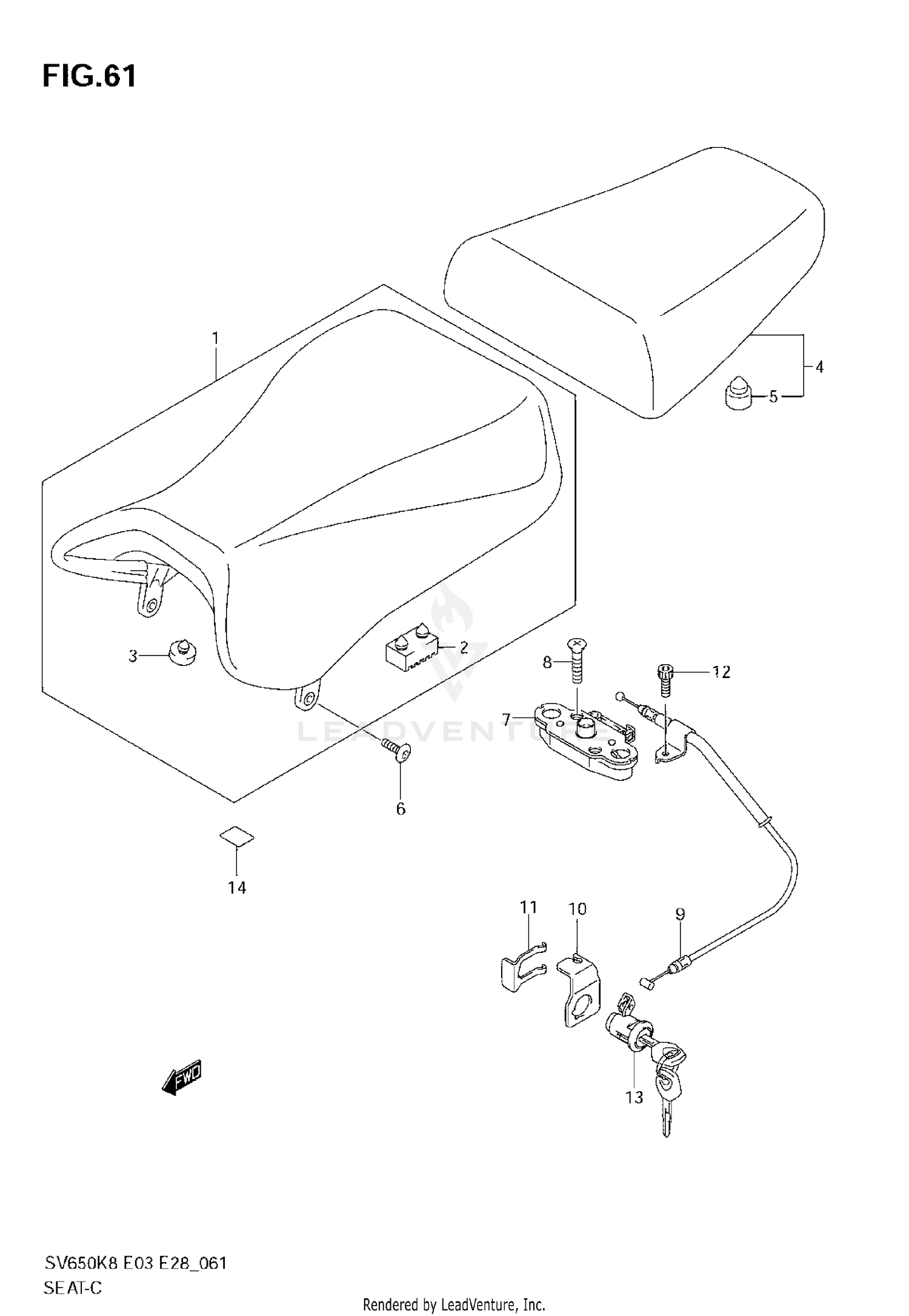 FIG.61

1

4

5

3

2

8

12

7

LEADVENTURE

6

14

11

10

9

13

FWD

SV650K8 E03 E28_061
SEAT-C

Rendered by LeadVenture, Inc.