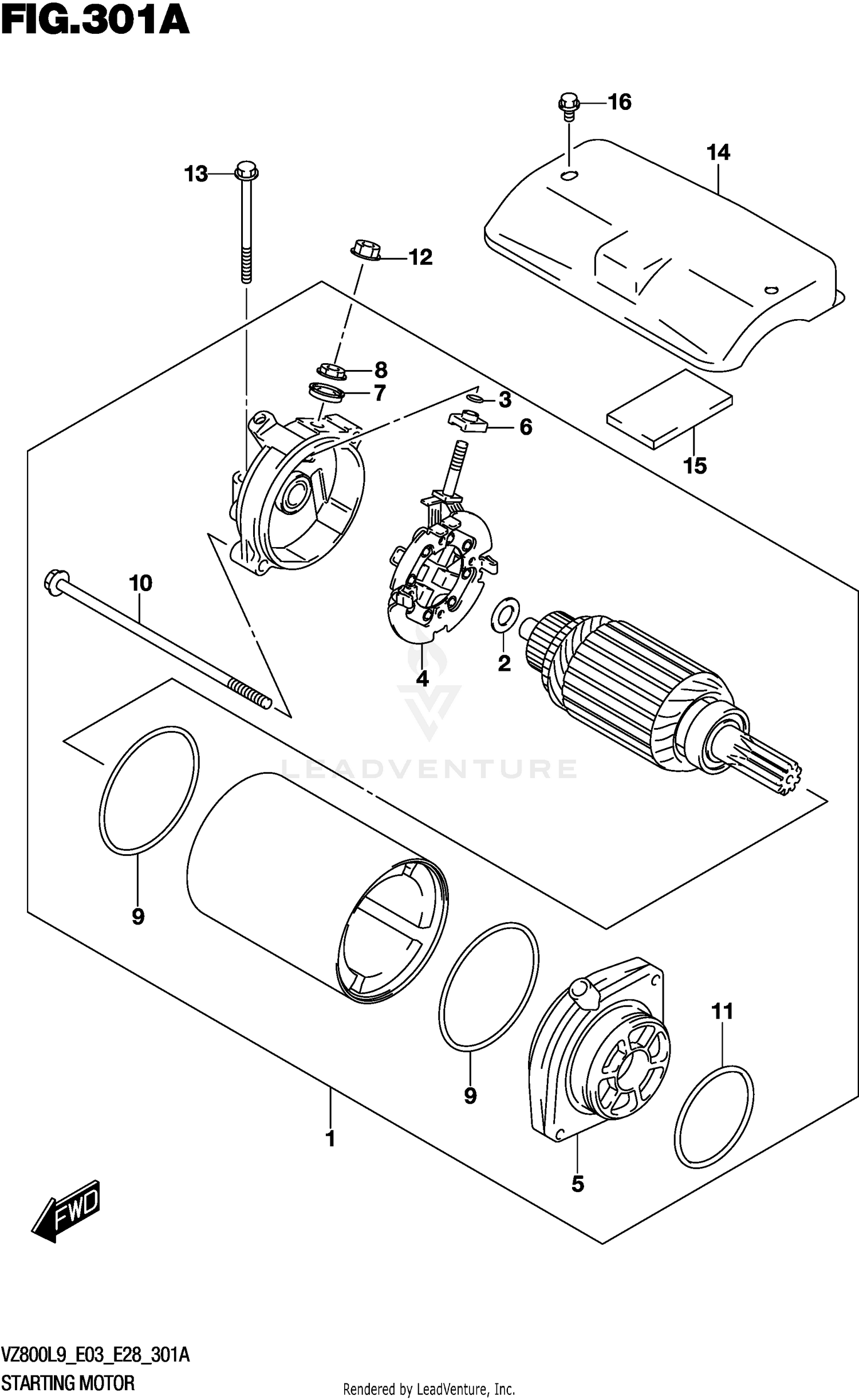 FIG.301A

16
14
13
12
8
7
3
6
15
10
2
4
LEADVENTURE
9
9
11
1
5
FWD

VZ800L9_E03_E28_301A
STARTING MOTOR
Rendered by LeadVenture, Inc.