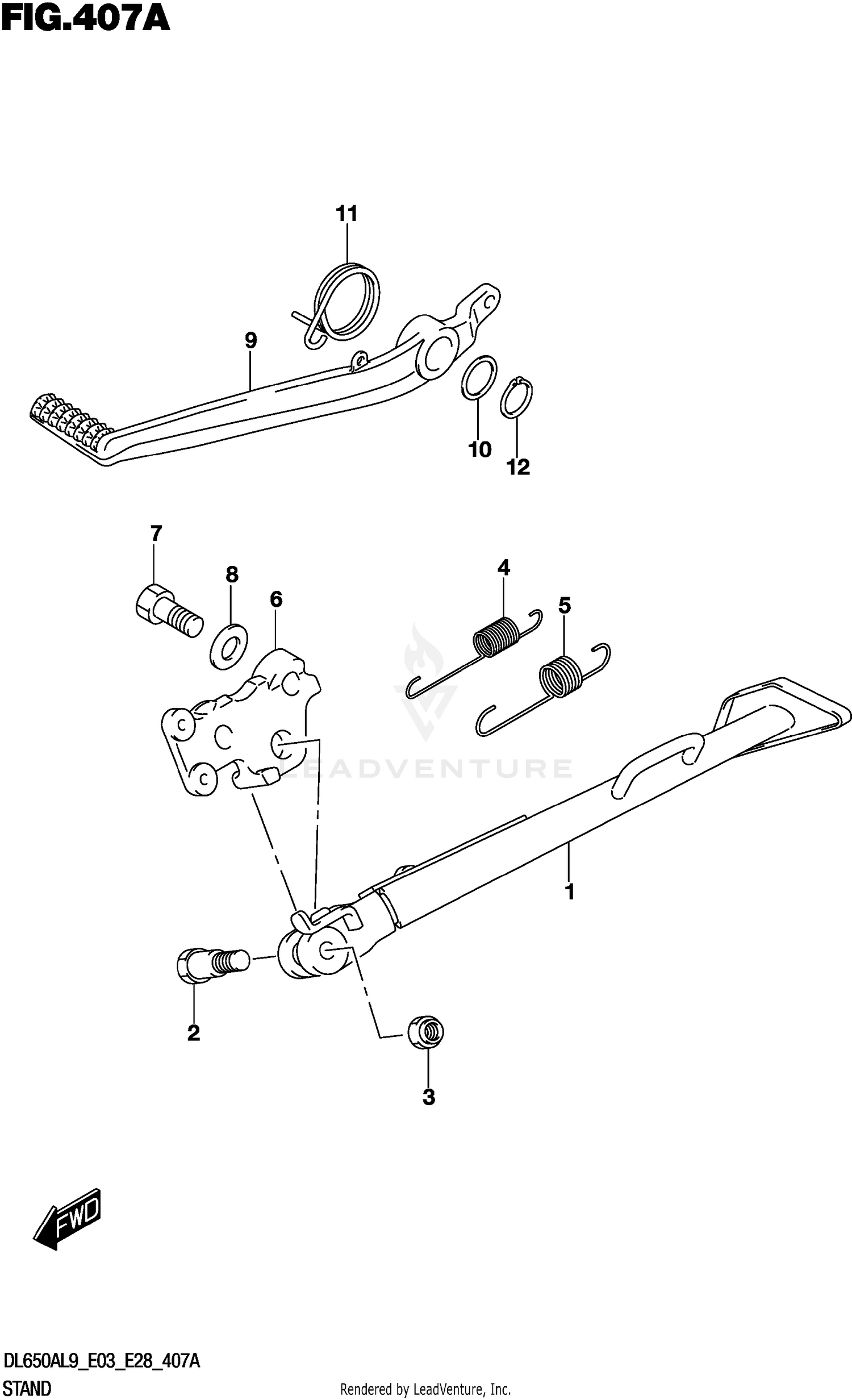 FIG.407A

11

9

10

12

7

8

6

4

5

LEADVENTURE

1

2

3

FWD

DL650AL9_E03_E28_407A

STAND

Rendered by LeadVenture, Inc.