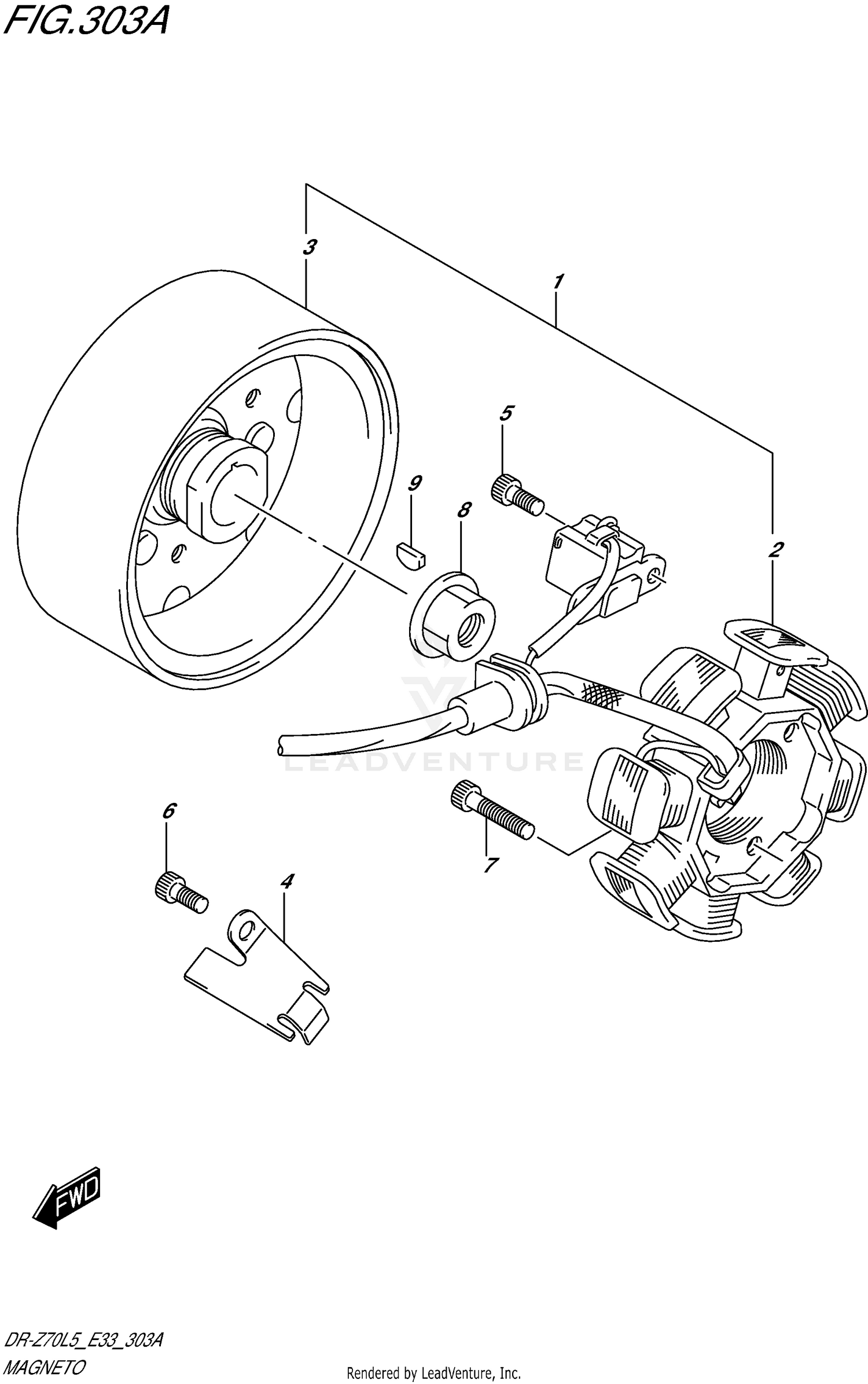 FIG.303A

3

1

5

9

8

2

LEADVENTURE

6

7

4

FWD

DR-Z70L5_E33_303A
MAGNETO

Rendered by LeadVenture, Inc.