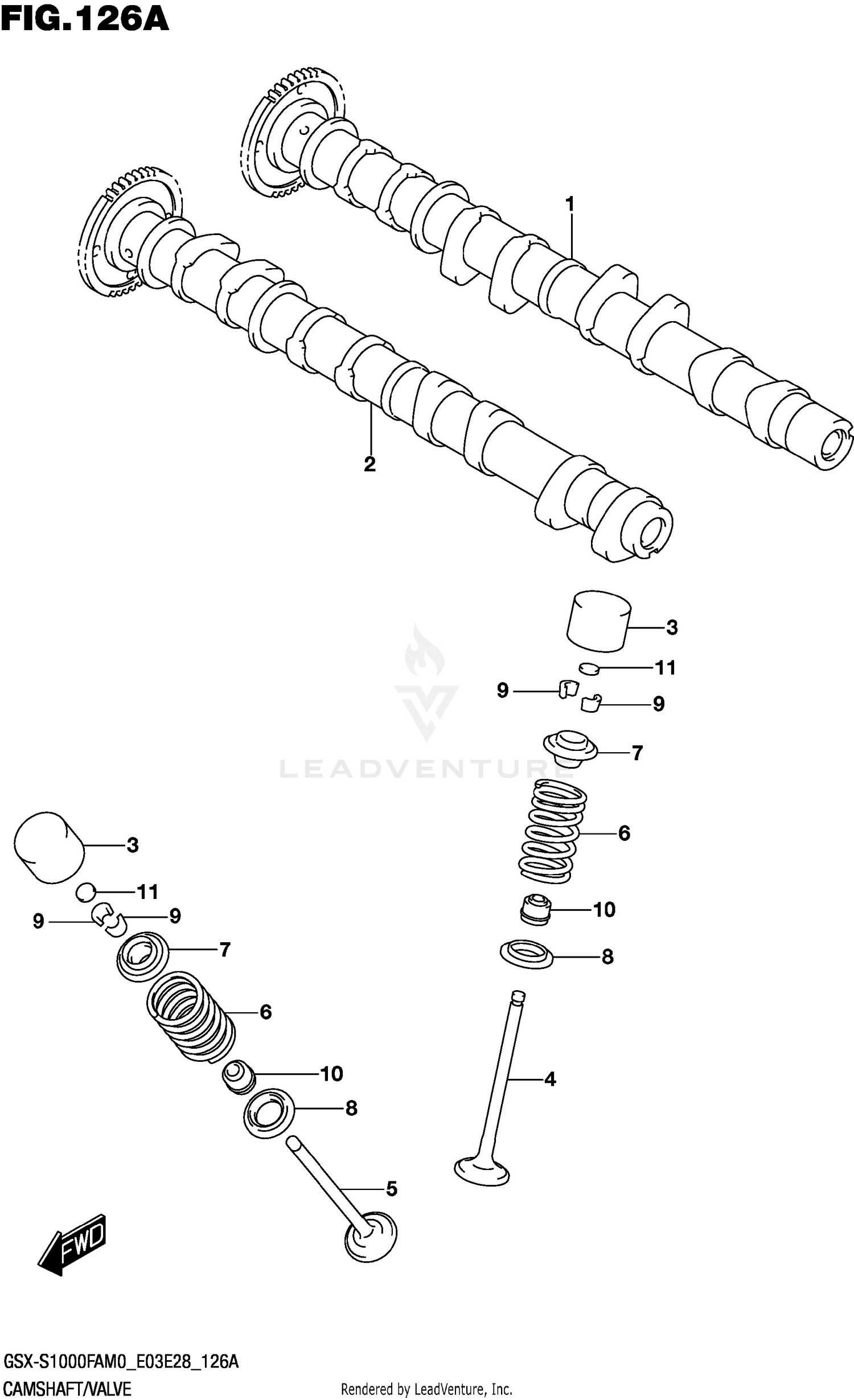 FIG.126A

1

2

3

11

9

9

7

LEADVENTURE

6

10

8

4

3

11

9

9

7

6

10

8

5

FWD

GSX-S1000FAM0_E03E28_126A

CAMSHAFT/VALVE

Rendered by LeadVenture, Inc.