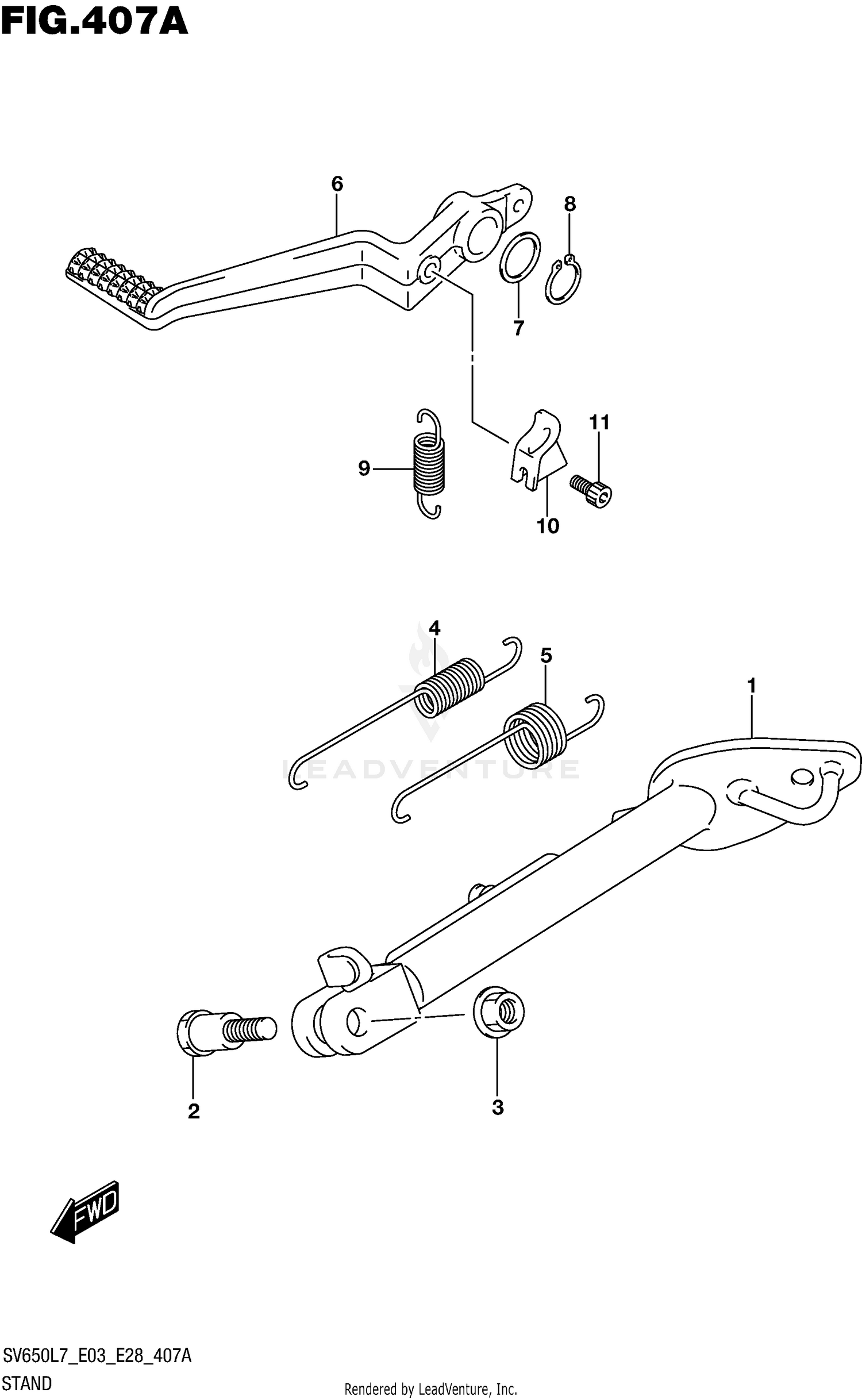 FIG.407A

6

8

7

11

9

10

4

5

1

LEADVENTURE

2

3

FWD

SV650L7_E03_E28_407A

STAND

Rendered by LeadVenture, Inc.