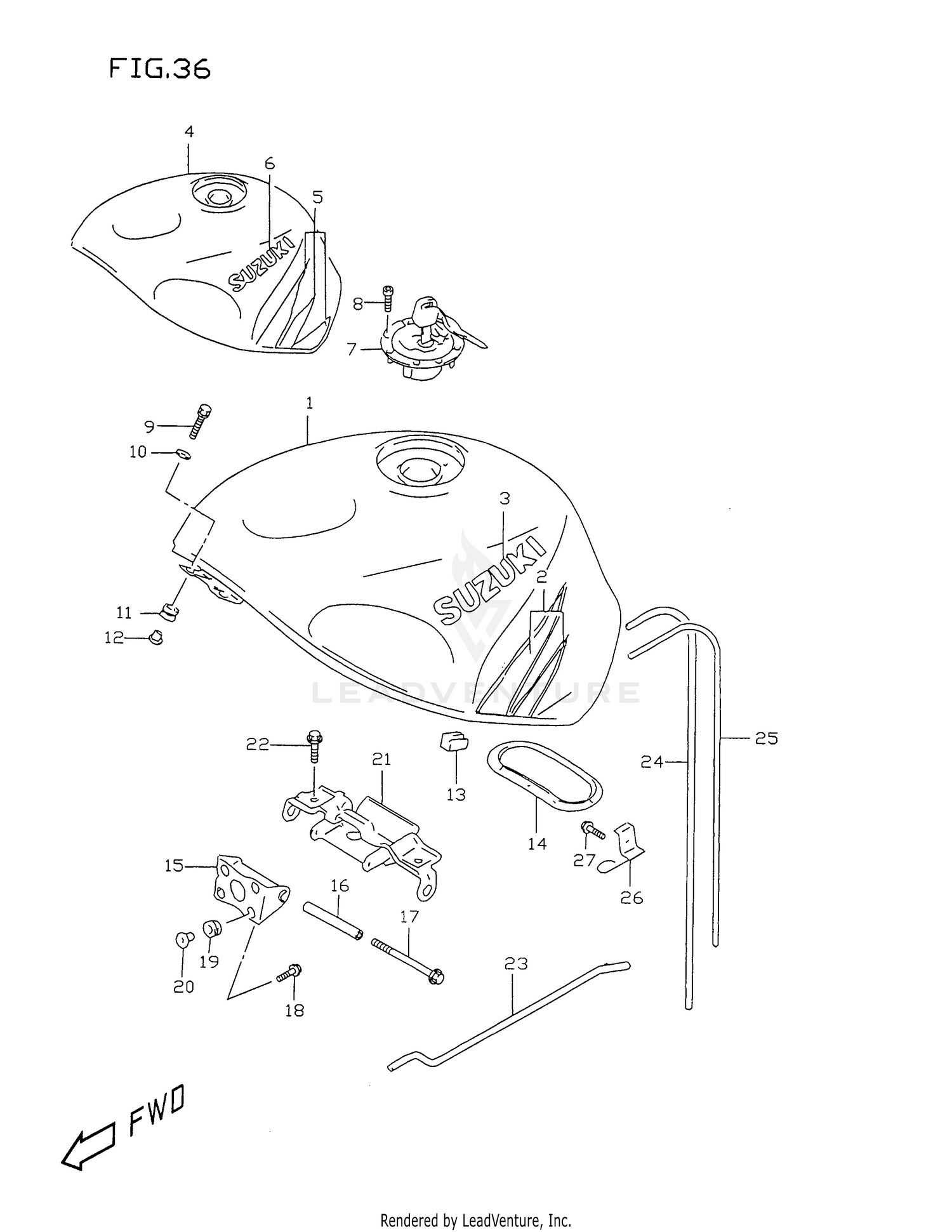 FIG.36

4
6
5
SUZUKI
8
7
1
9
10
3
SUZUKI
2
11
12
LEADVENTURE
22
21
13
14
25
24
27
26
15
16
17
19
20
18
23
FWD

Rendered by LeadVenture, Inc.