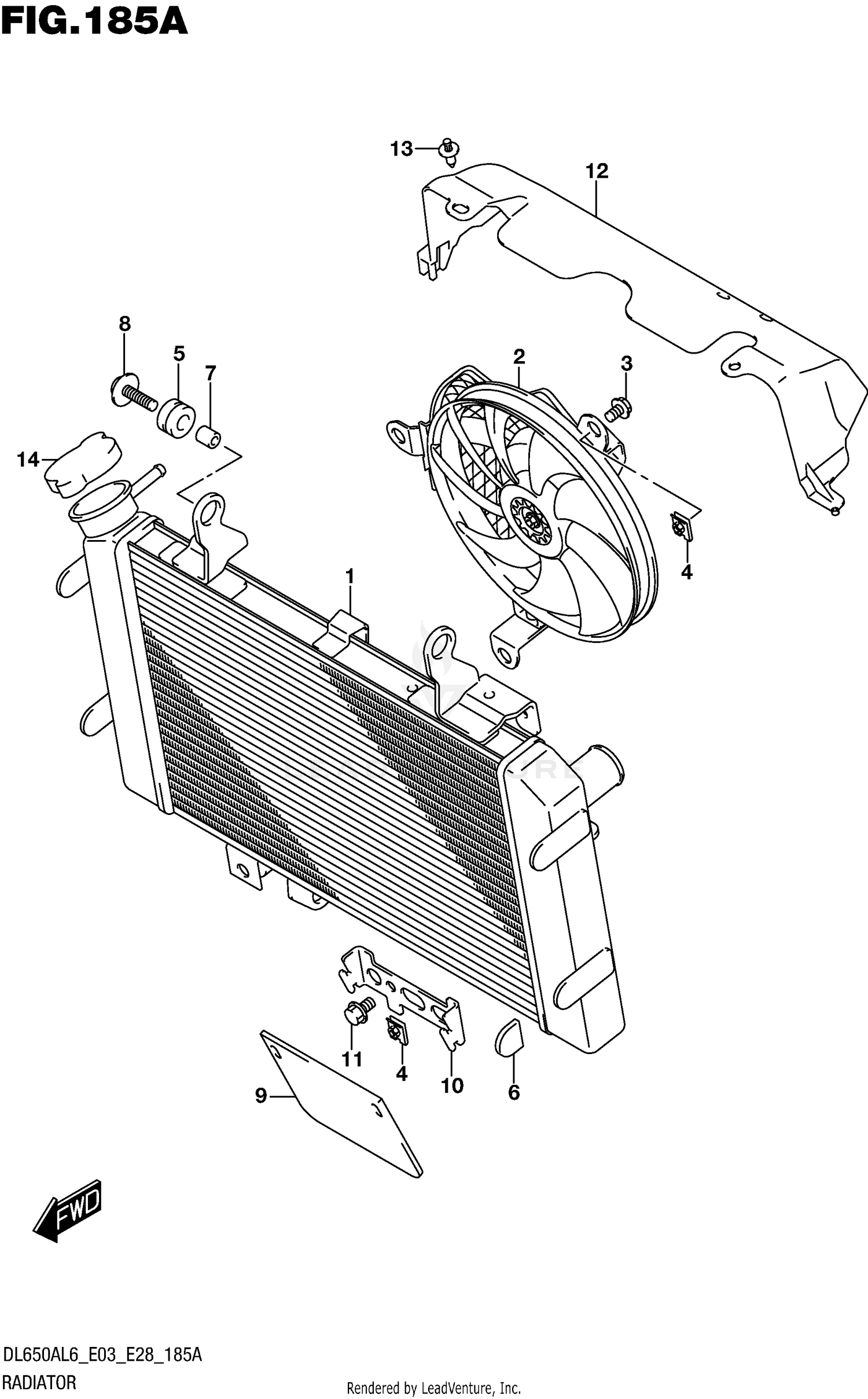 FIG.185A

13
12
8
5
7
2
3
14
4
1
11
4
10
6
9
FWD

DL650AL6_E03_E28_185A
RADIATOR

Rendered by LeadVenture, Inc.