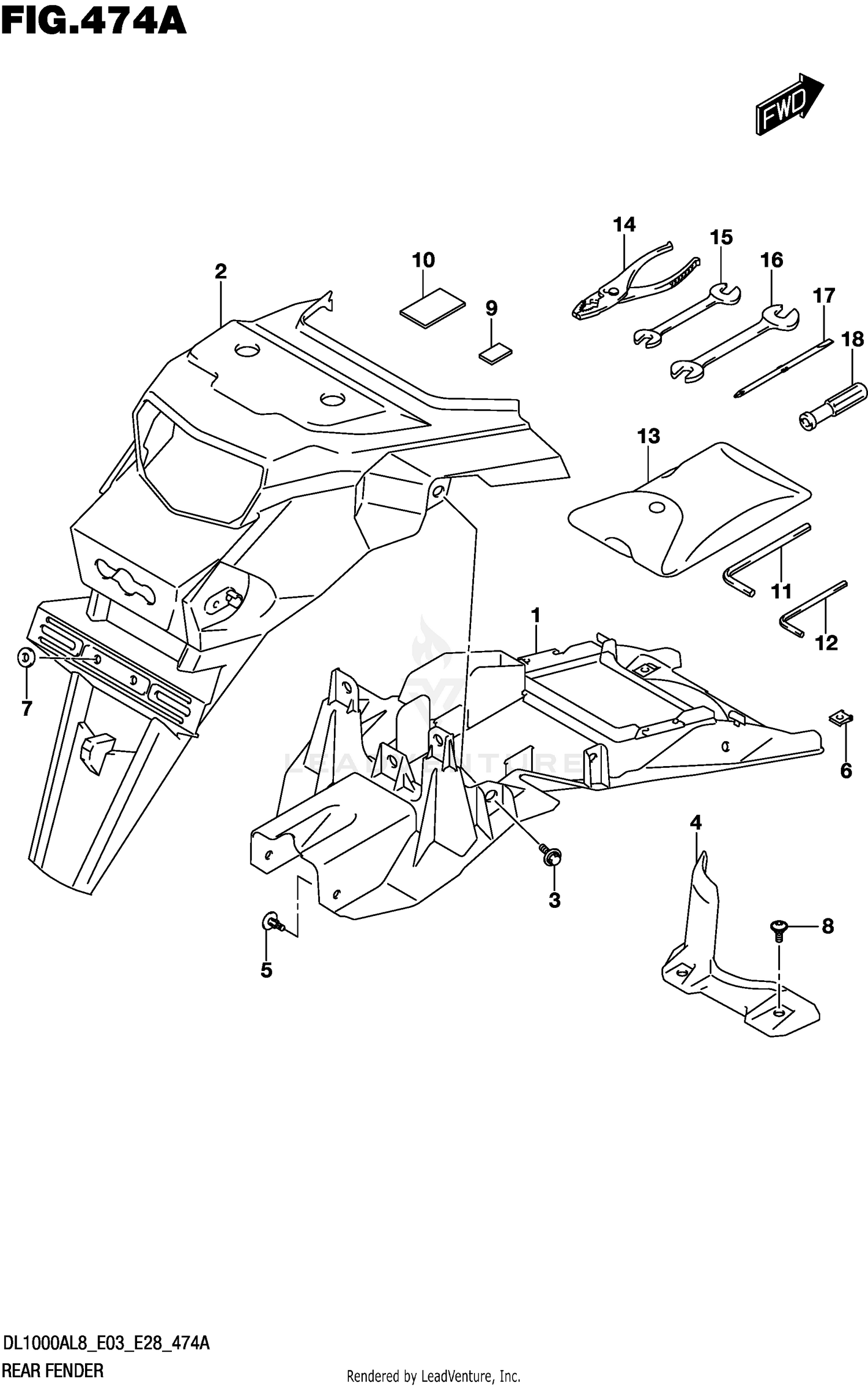 FIG.474A

FWD

14
15
16
17
18
10
9
2
13
11
12
1
7
6
4
3
8
5

LEADVENTURE

DL1000AL8_E03_E28_474A
REAR FENDER

Rendered by LeadVenture, Inc.