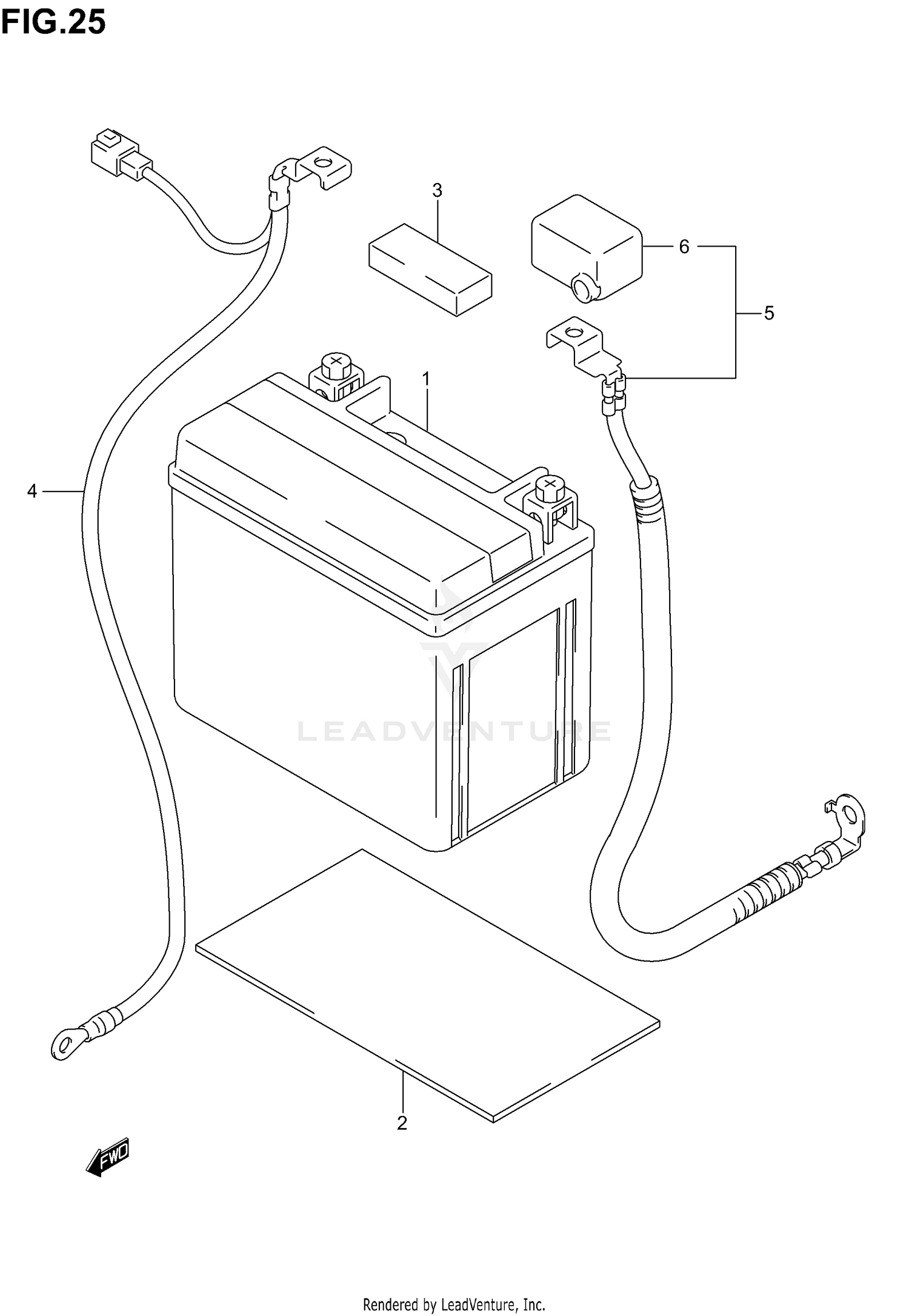 FIG.25

3

6

5

1

4

LEADVENTURE

2

FWD

Rendered by LeadVenture, Inc.