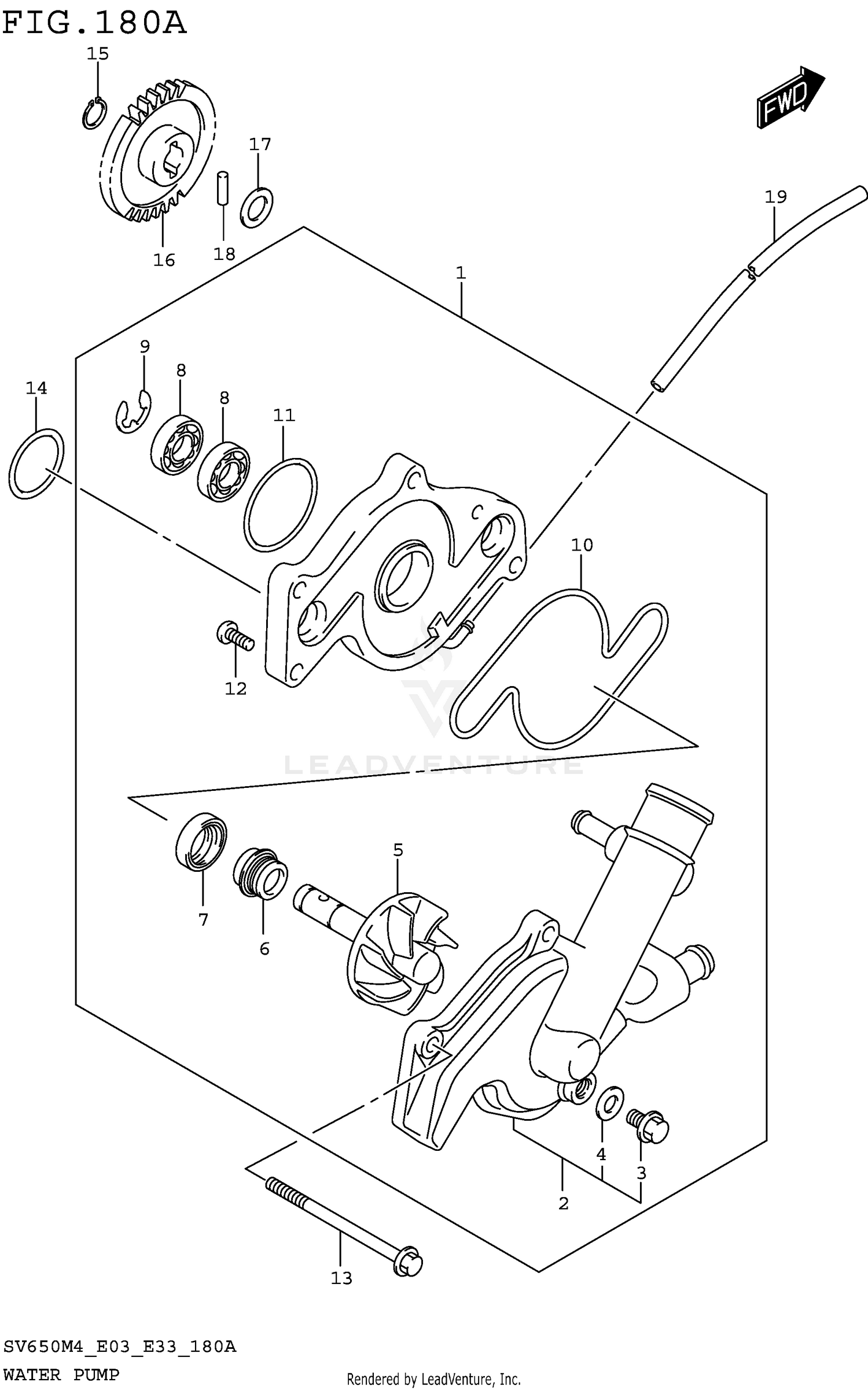 FIG.180A

FWD

15
17
16
18
19
1
9
8
8
11
14
10
12
LEADVENTURE
5
7
6
4
3
2
13

SV650M4_E03_E33_180A

WATER PUMP

Rendered by LeadVenture, Inc.