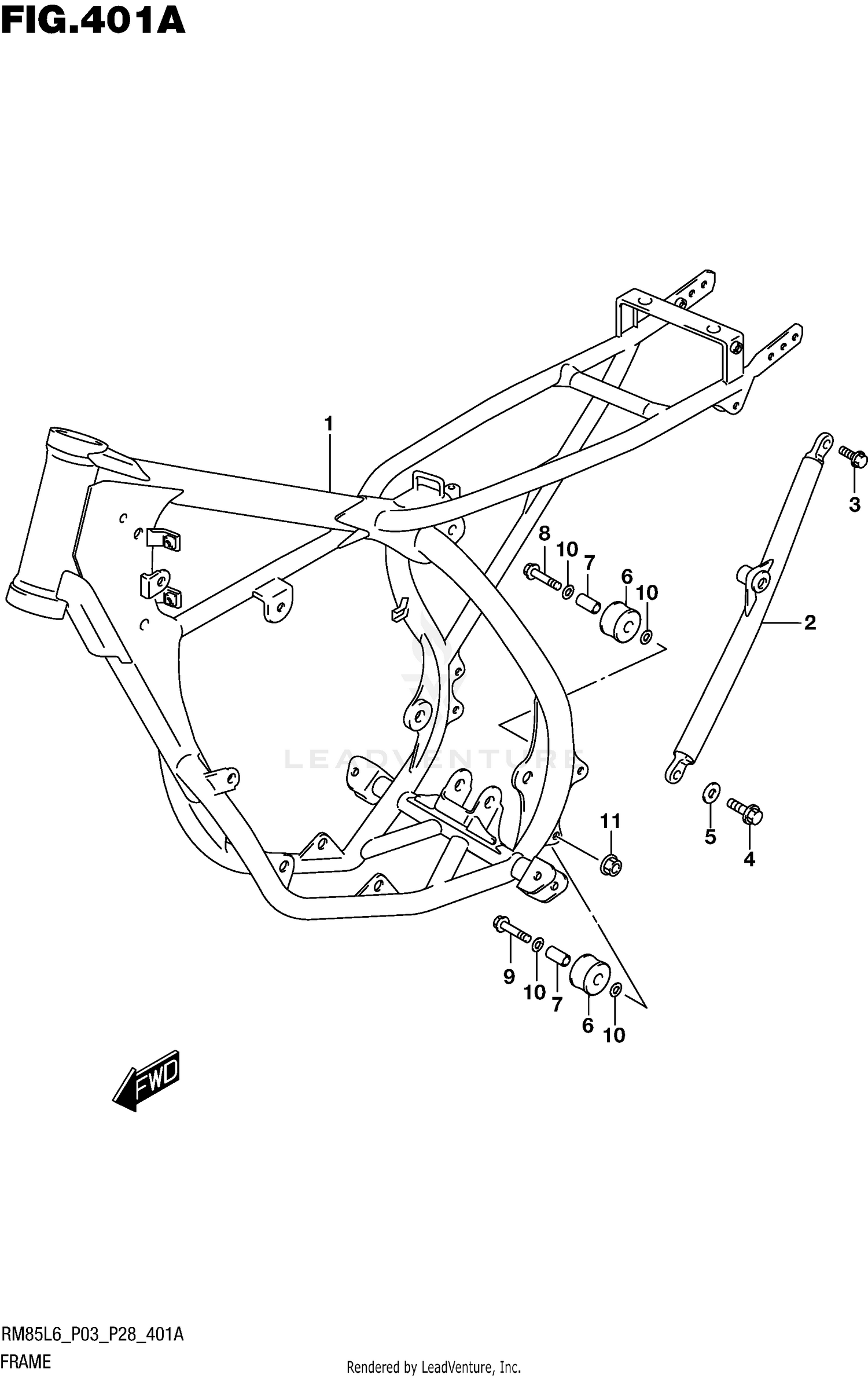 FIG.401A

1

3

8
10
7
6
10

2

LEADVENTURE

11

5
4

9
10
7
6
10

FWD

RM85L6_P03_P28_401A
FRAME

Rendered by LeadVenture, Inc.