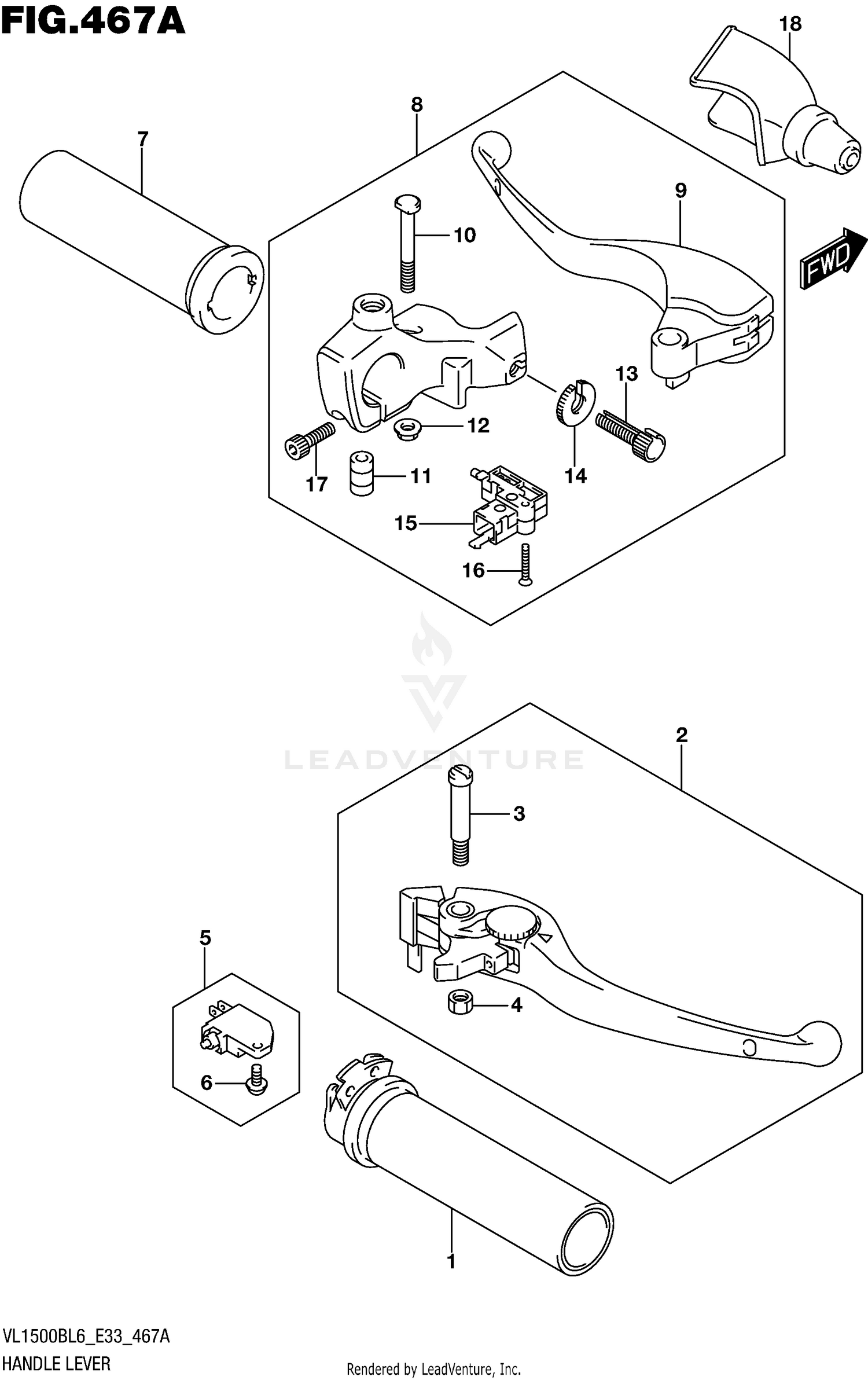 FIG.467A

18

8

7

9

10

FWD

13

12

17

11

14

15

16

LEADVENTURE

2

3

5

4

6

1

VL1500BL6_E33_467A
HANDLE LEVER

Rendered by LeadVenture, Inc.