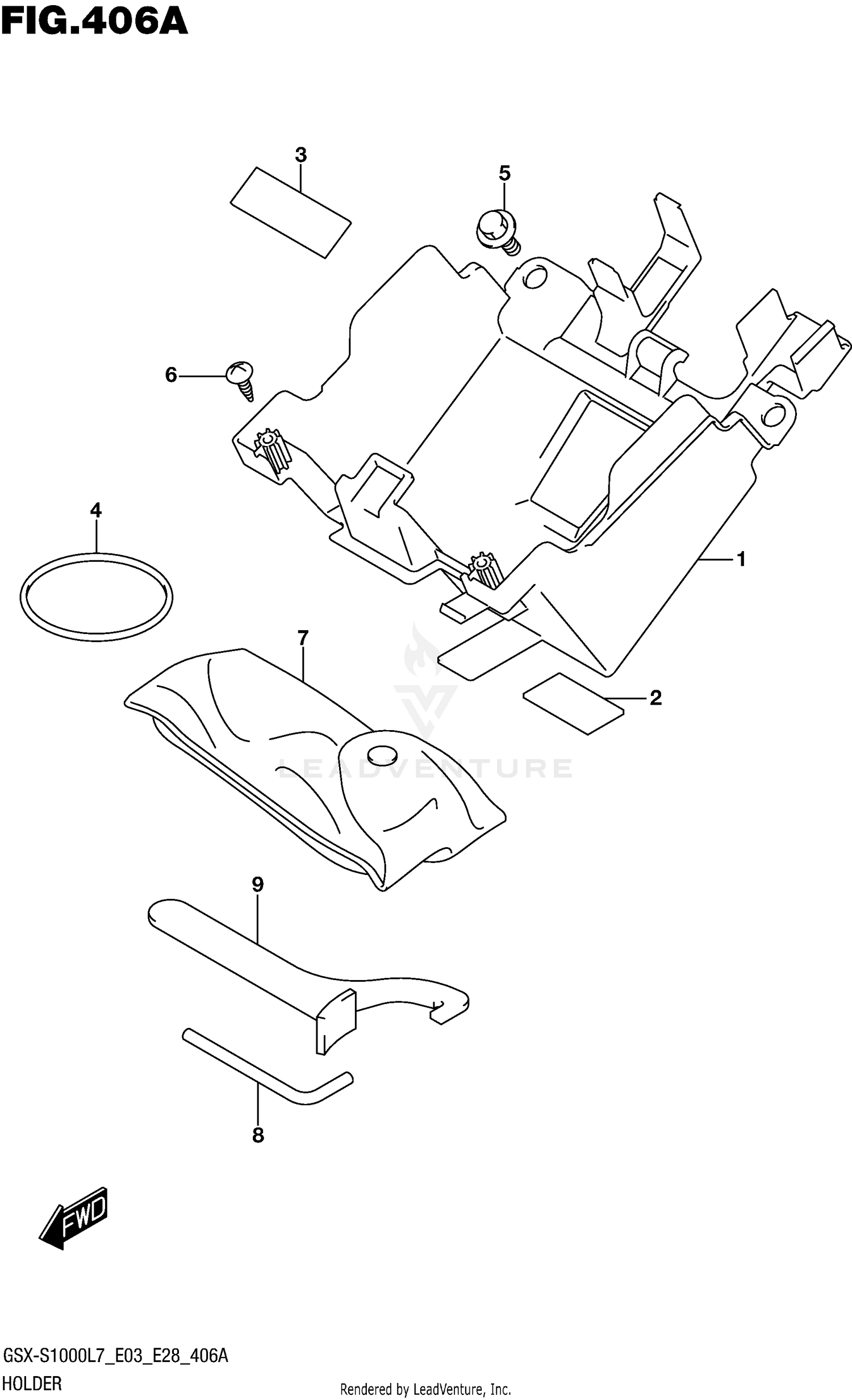 FIG.406A

3

5

6

4

1

7

2

LEADVENTURE

9

8

FWD

GSX-S1000L7_E03_E28_406A

HOLDER

Rendered by LeadVenture, Inc.