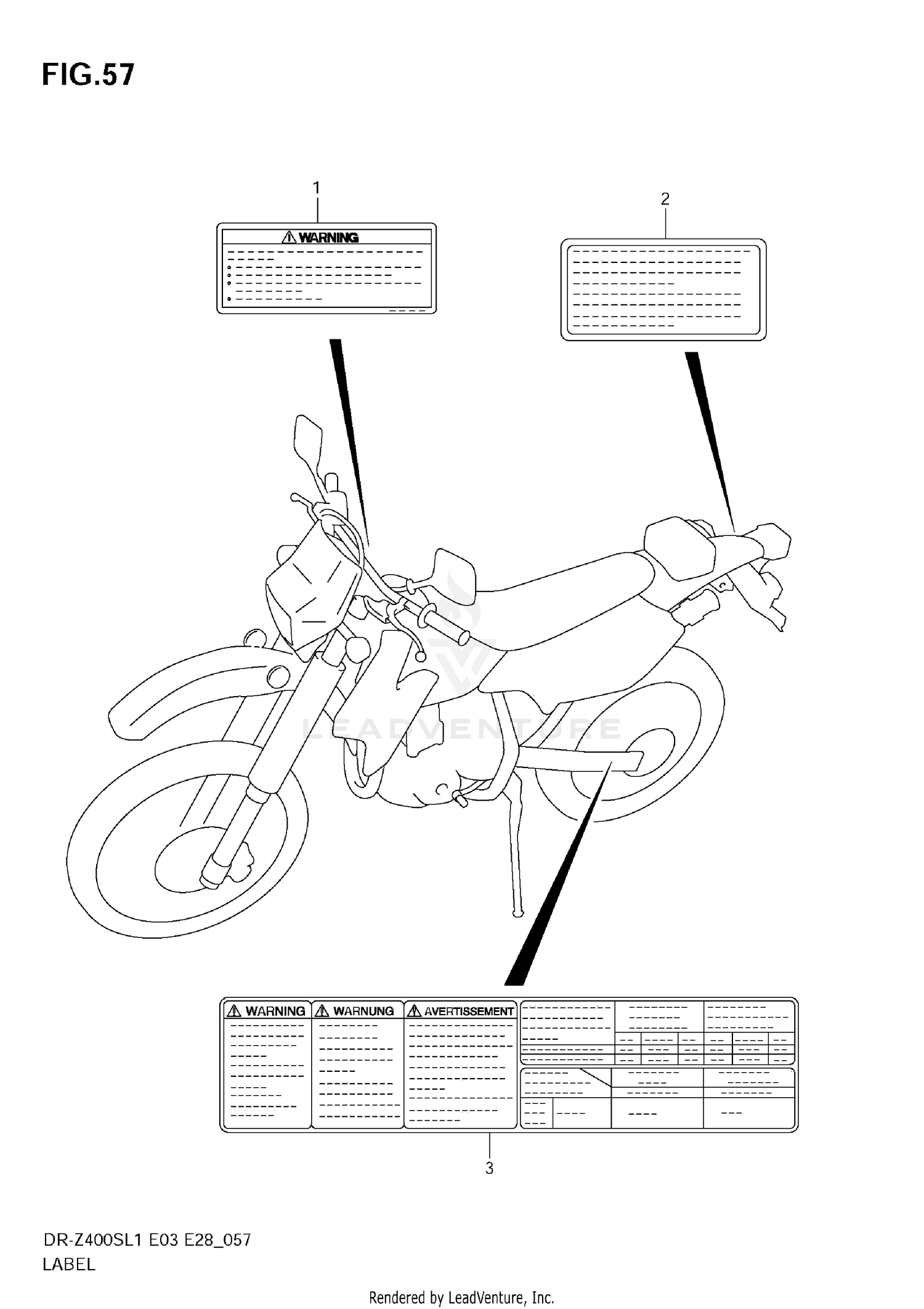 FIG.57

1

WARNING

2

LEADVENTURE

WARNING

WARNUNG

AVERTISSEMENT

3

DR-Z400SL1 E03 E28_057
LABEL

Rendered by LeadVenture, Inc.