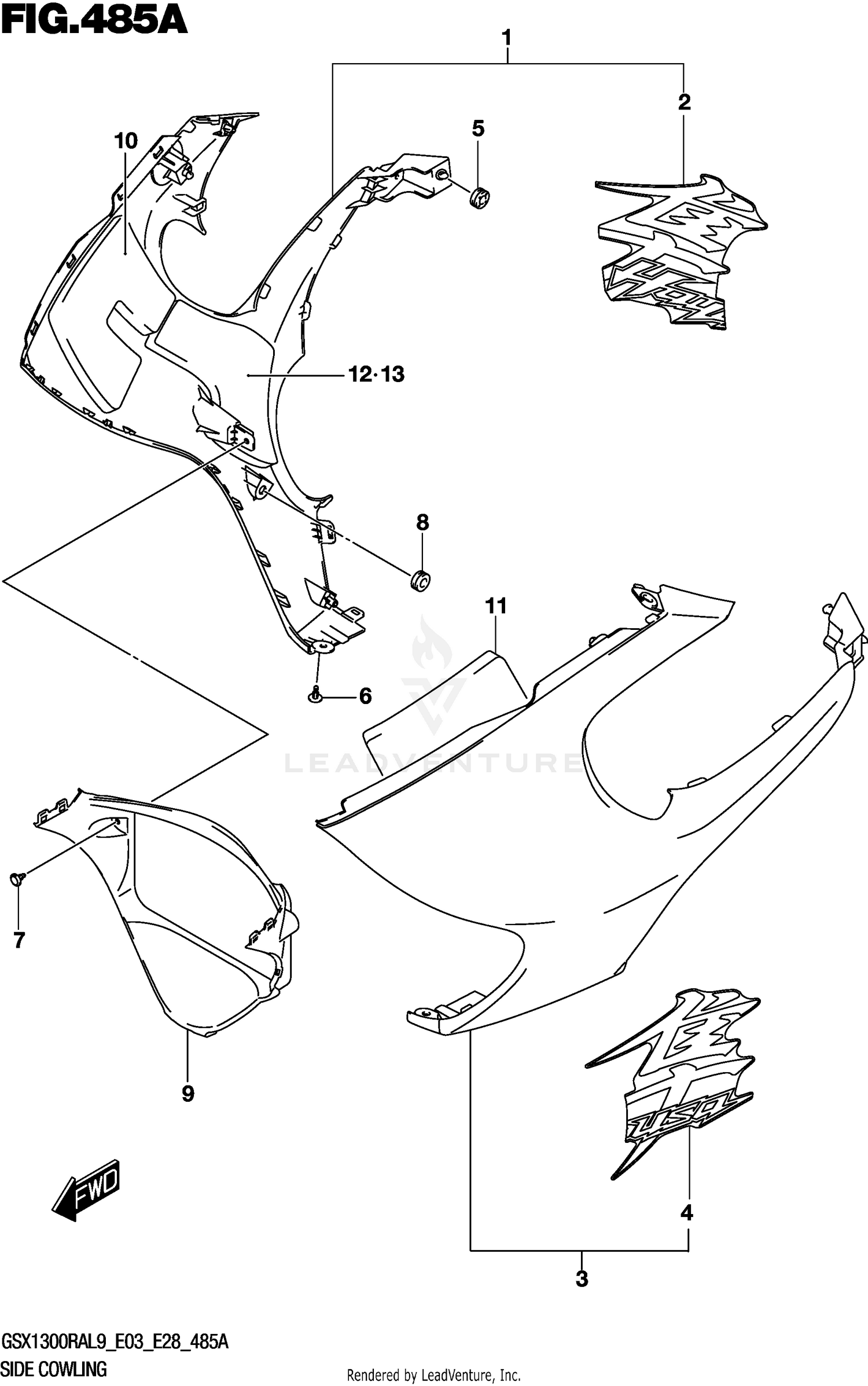 FIG.485A

1

2

5

10

12·13

8

11

6

LEADVENTURE

7

9

FWD

4

3

GSX1300RAL9_E03_E28_485A

SIDE COWLING

Rendered by LeadVenture, Inc.