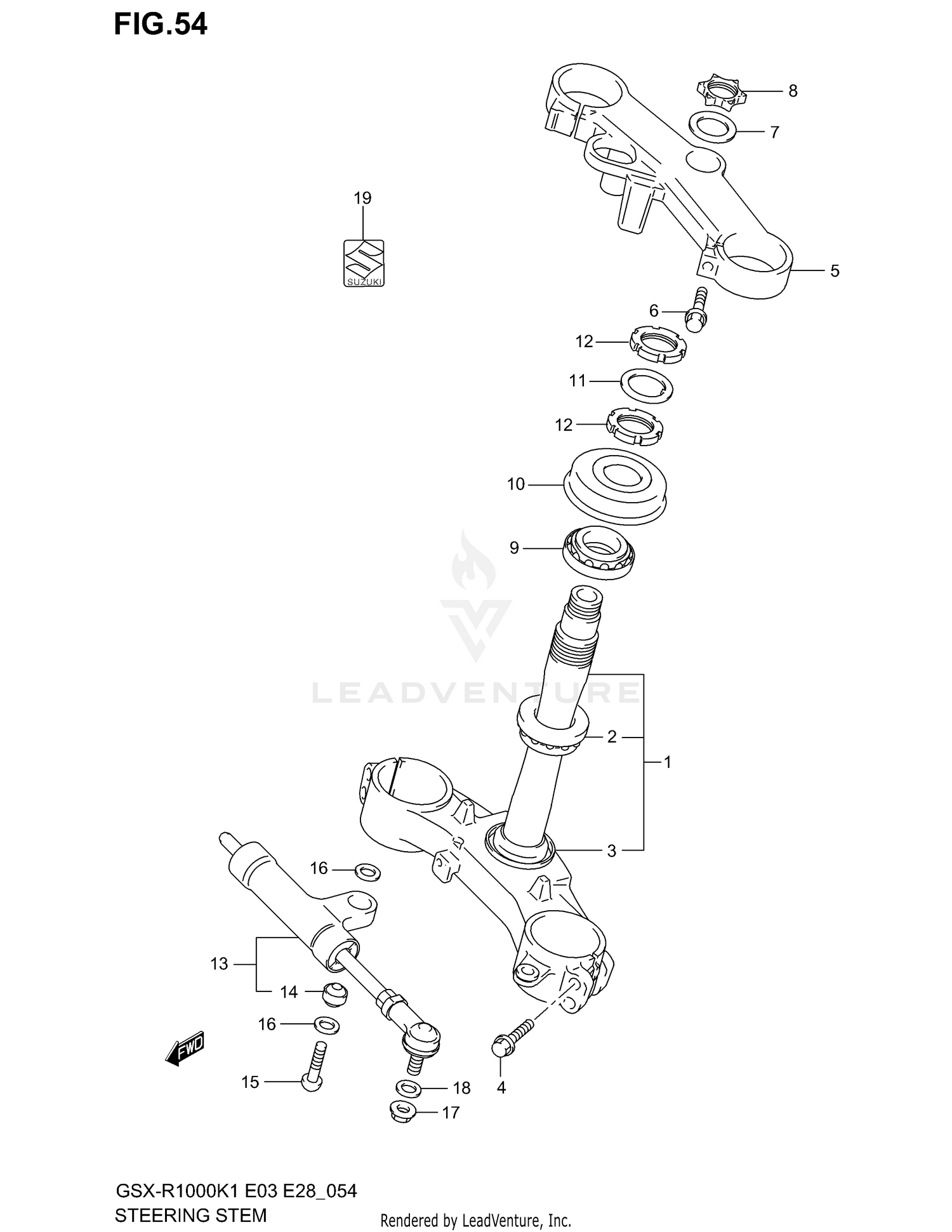 FIG.54

8
7
19
SUZUKI
5
6
12
11
12
10
9
LEADVENTURE
2
1
3
16
13
14
16
FWD
15
18
17
4

GSX-R1000K1 E03 E28_054
STEERING STEM

Rendered by LeadVenture, Inc.